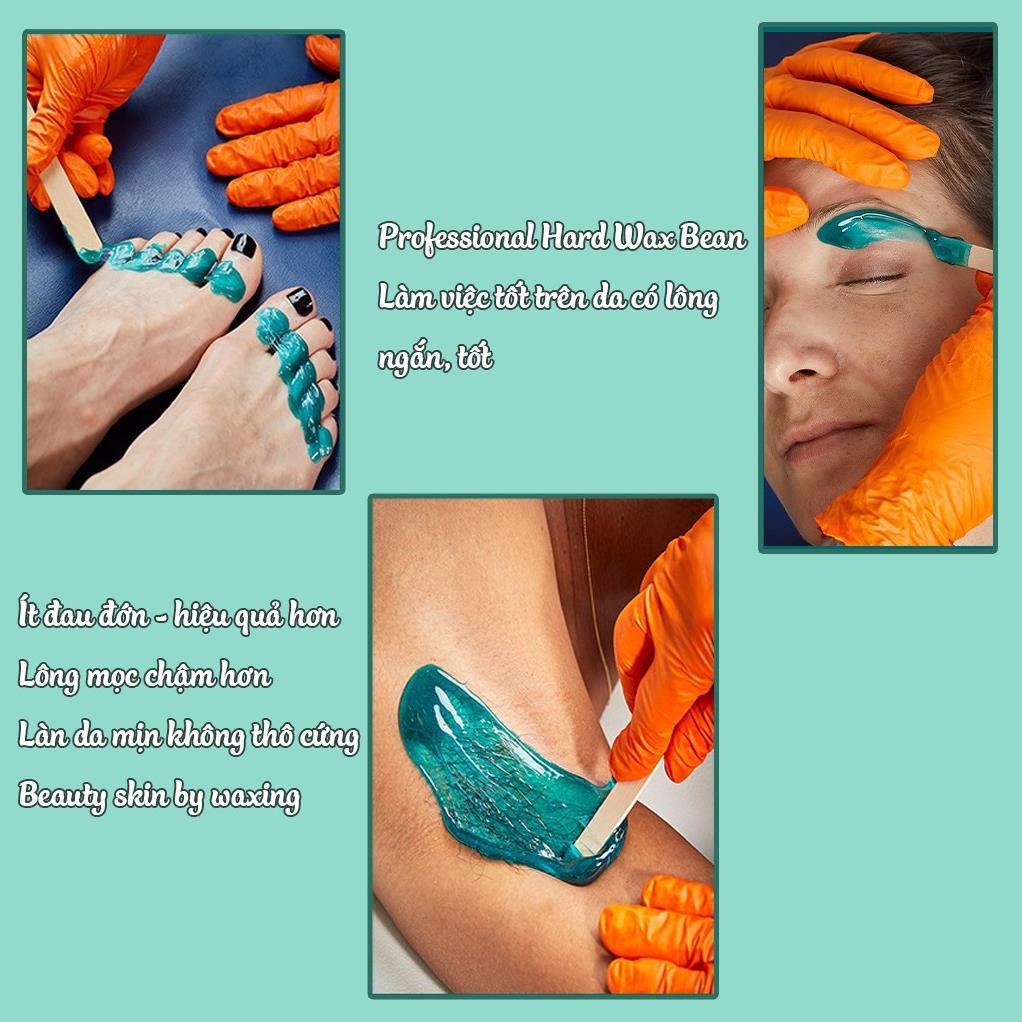 Professional Hard Wax Bean
Làm việc tốt trên da có lông ngắn, tốt

Ít đau đớn - hiệu quả hơn
Lông mọc chậm hơn
Làn da mịn không thô cứng
Beauty skin by waxing