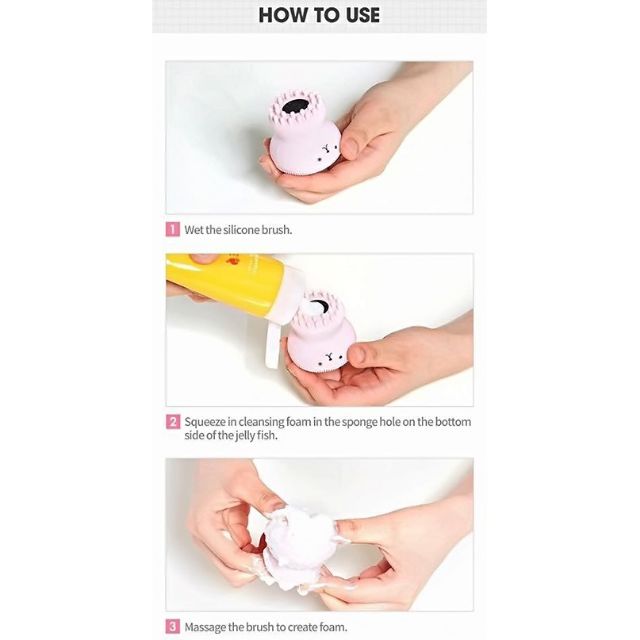 HOW TO USE

1 Wet the silicone brush.

2 Squeeze in cleansing foam in the sponge hole on the bottom side of the jelly fish.

3 Massage the brush to create foam.