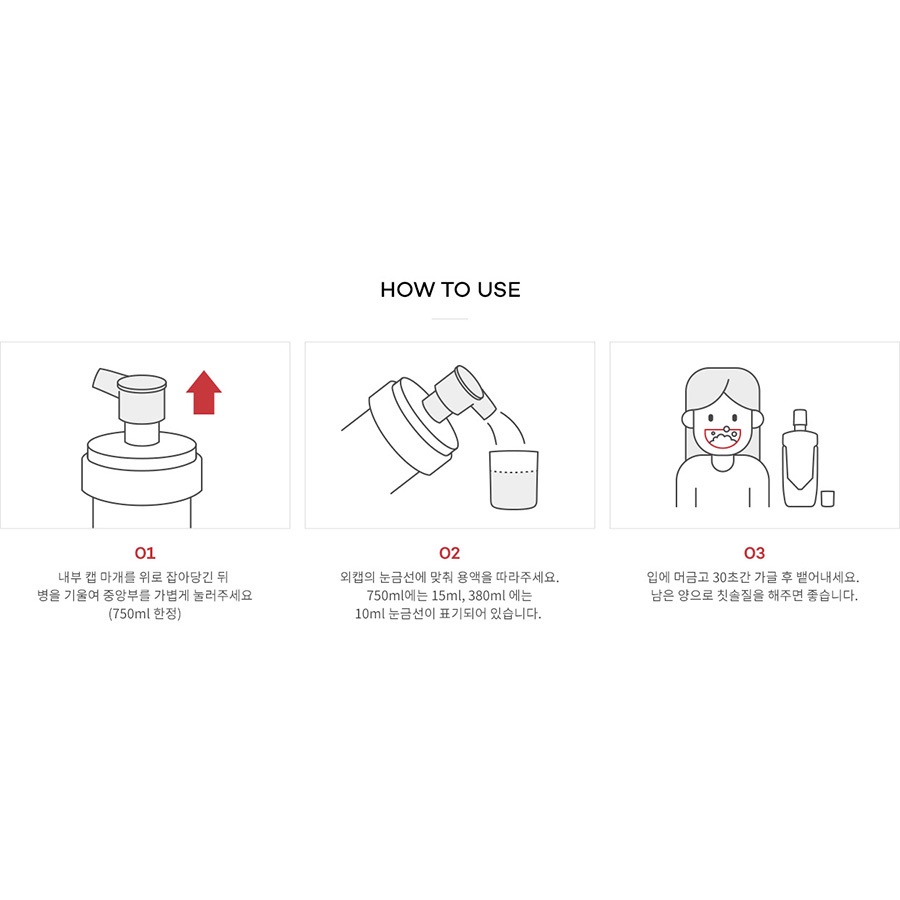 HOW TO USE

01
내부 캡 마개를 위로 잡아당긴 뒤
병을 기울여 중앙부를 가볍게 눌러주세요
(750ml 한정)

02
외캡의 눈금선에 맞춰 용액을 따라주세요.
750ml에는 15ml, 380ml 에는
10ml 눈금선이 표기되어 있습니다.

03
입에 머금고 30초간 가글 후 뱉어내세요.
남은 양으로 칫솔질을 해주면 좋습니다.