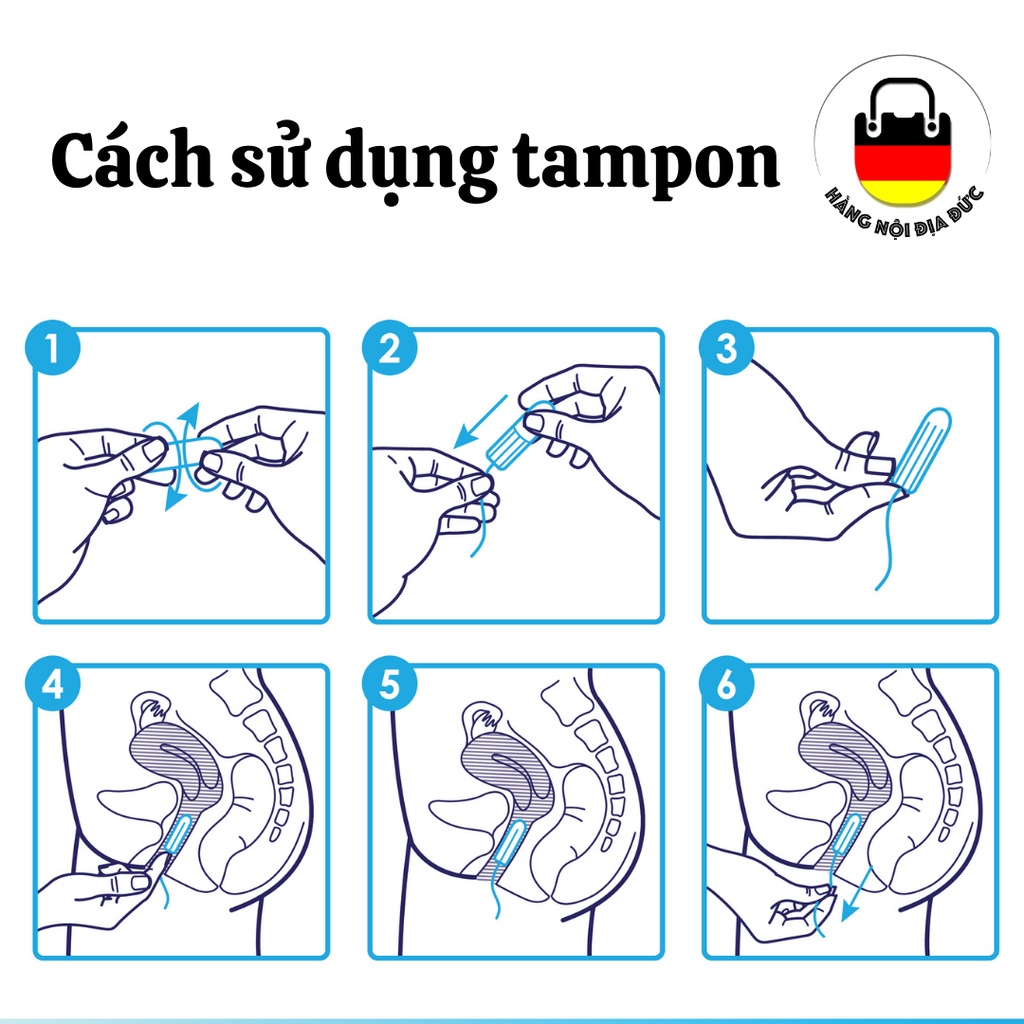 Cách sử dụng tampon

HÀNG NỘI ĐỊA ĐỨC

1

2

3

4

5

6