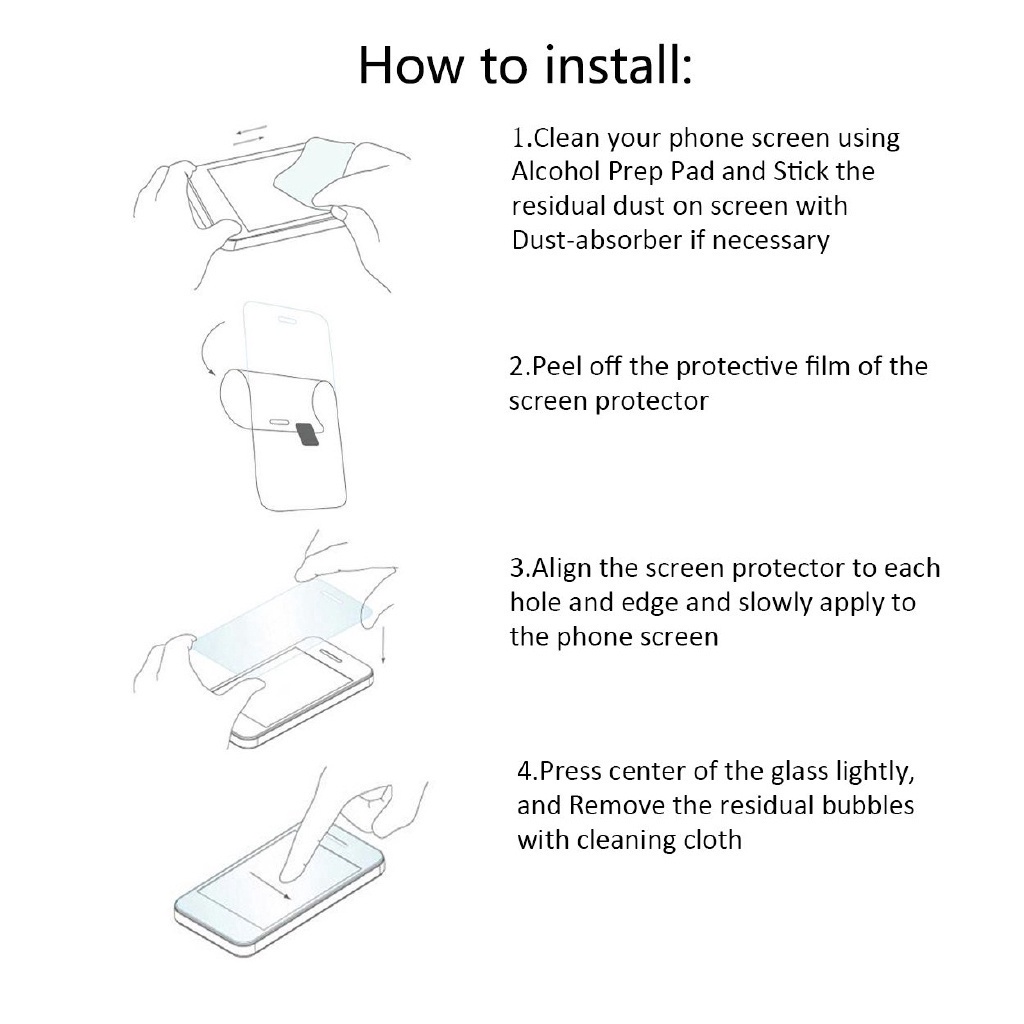 How to install:

1.Clean your phone screen using Alcohol Prep Pad and Stick the residual dust on screen with Dust-absorber if necessary

2.Peel off the protective film of the screen protector

3.Align the screen protector to each hole and edge and slowly apply to the phone screen

4.Press center of the glass lightly, and Remove the residual bubbles with cleaning cloth