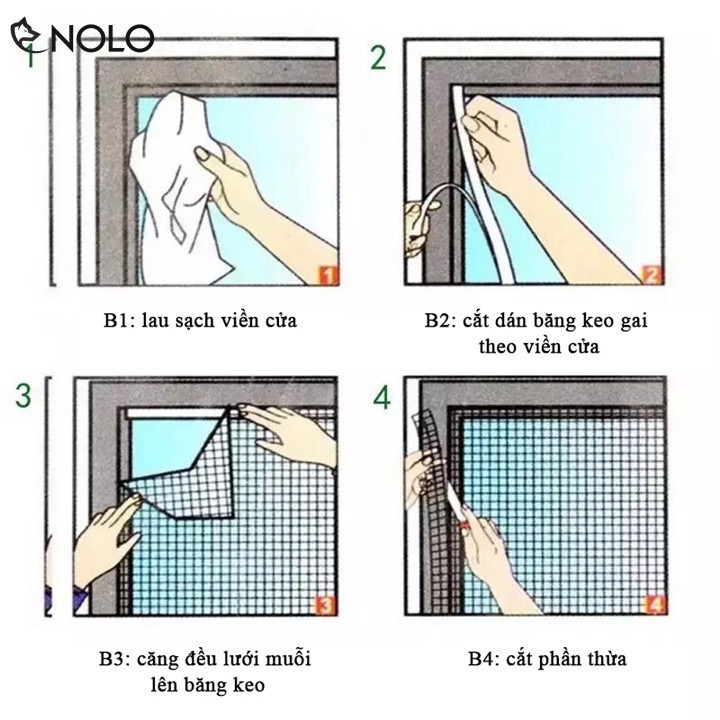 NOLO

1

1

B1: lau sạch viền cửa

2

2

B2: cắt dán băng keo gai theo viền cửa

3

3

B3: căng đều lưới muỗi lên băng keo

4

4

B4: cắt phần thừa