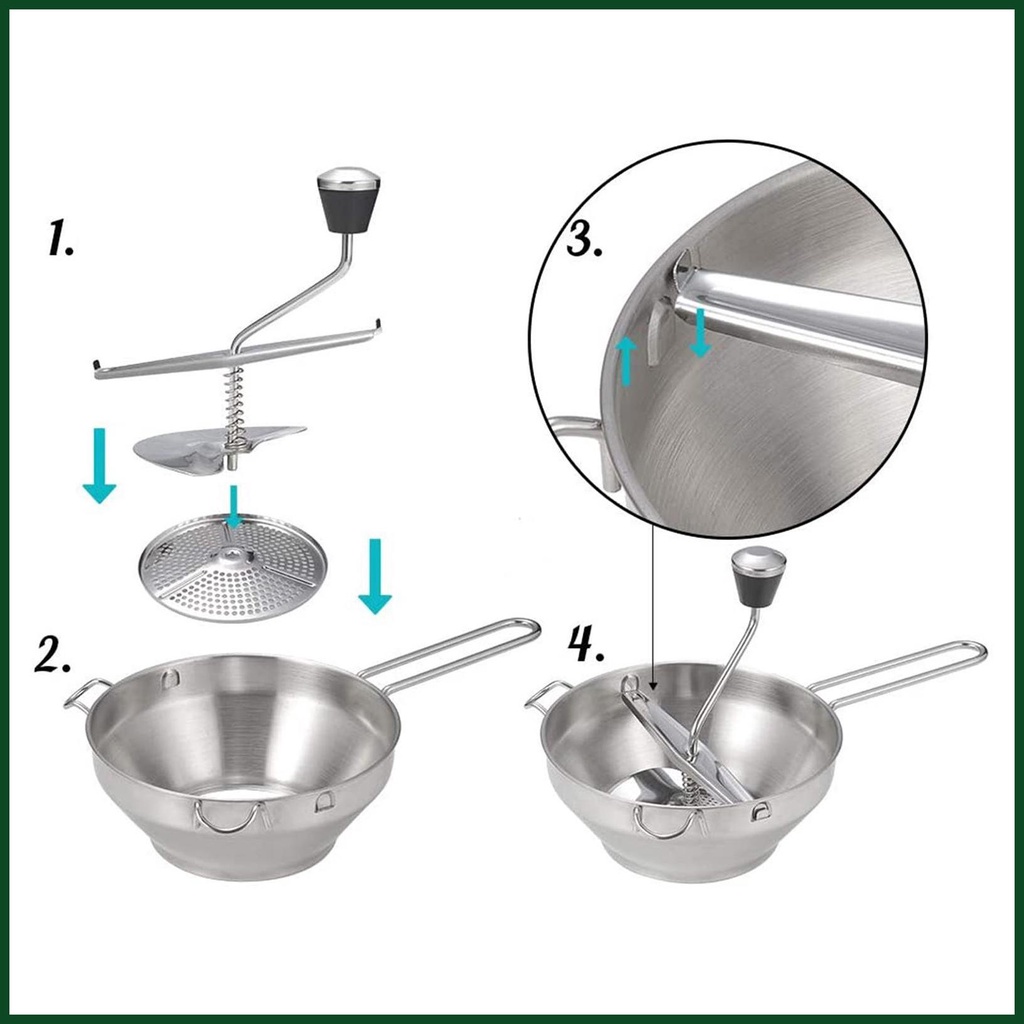 1.

3.

2.

4.