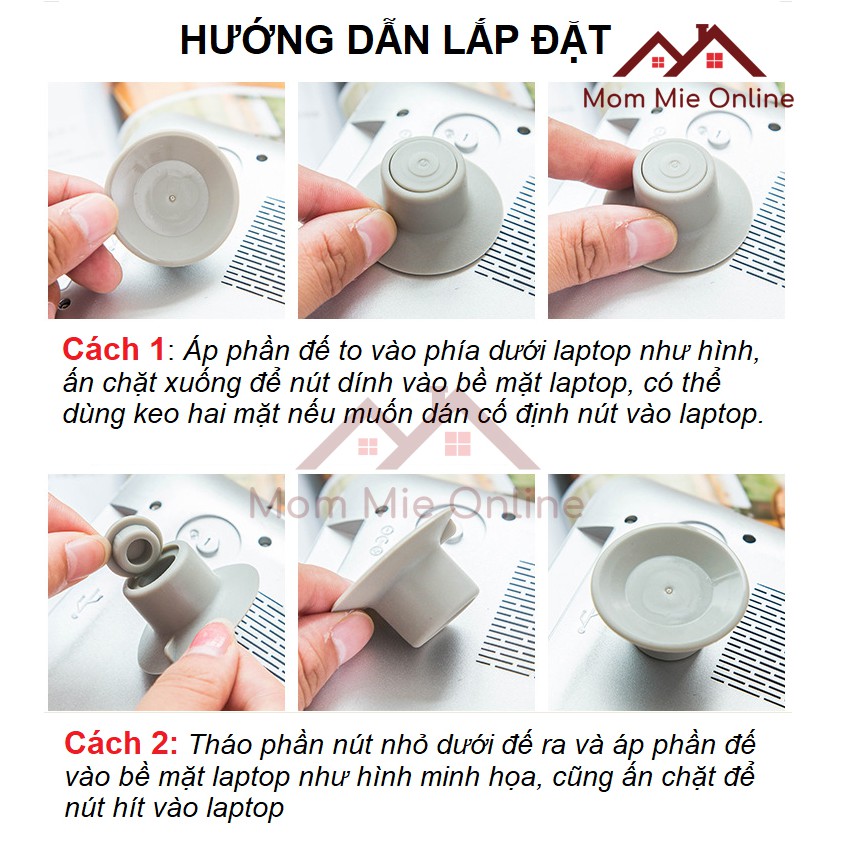 HƯỚNG DẪN LẮP ĐẶT

Mom Mie Online

Cách 1: Áp phần đế to vào phía dưới laptop như hình, ấn chặt xuống để nút dính vào bề mặt laptop, có thể dùng keo hai mặt nếu muốn dán cố định nút vào laptop.

Mom Mie Online

Cách 2: Tháo phần nút nhỏ dưới đế ra và áp phần đế vào bề mặt laptop như hình minh họa, cũng ấn chặt để nút hít vào laptop