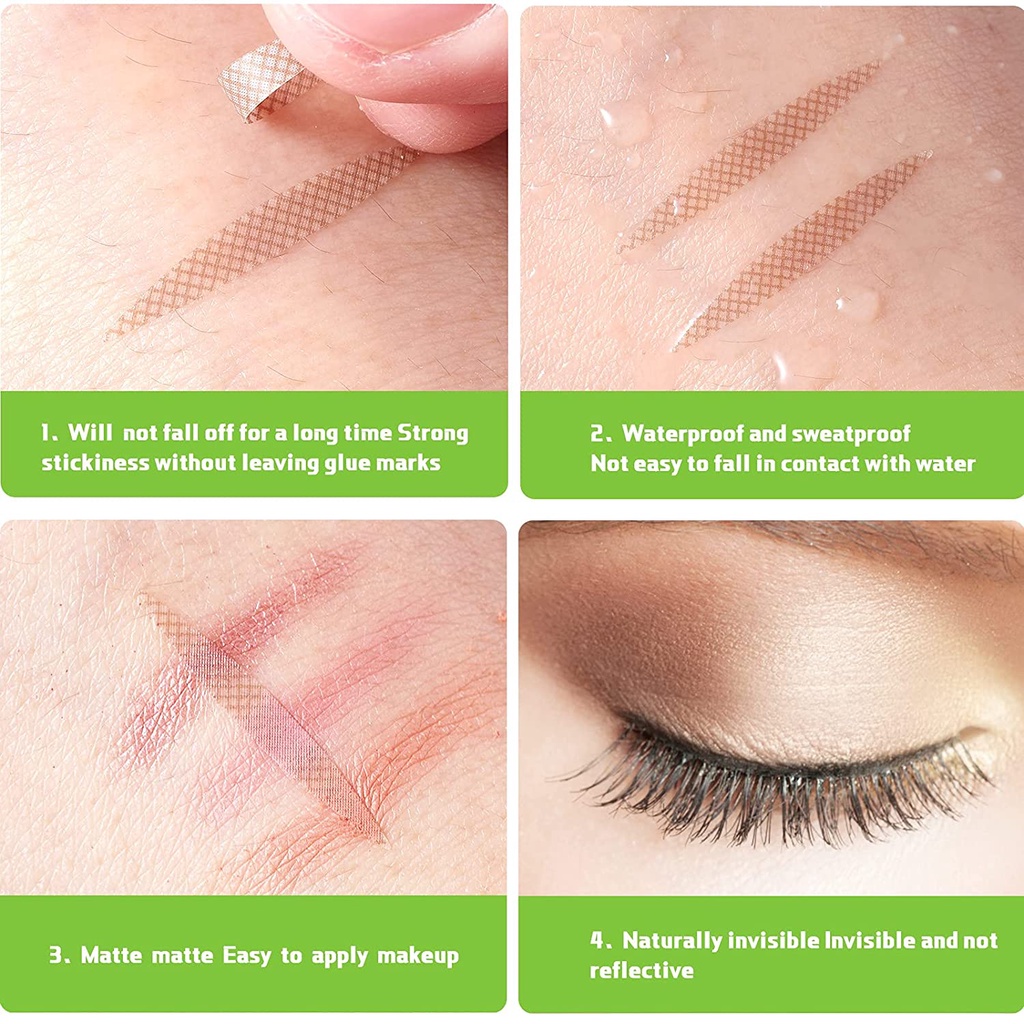 1. Will not fall off for a long time Strong stickiness without leaving glue marks

2. Waterproof and sweatproof
Not easy to fall in contact with water

3. Matte matte Easy to apply makeup

4. Naturally invisible Invisible and not reflective