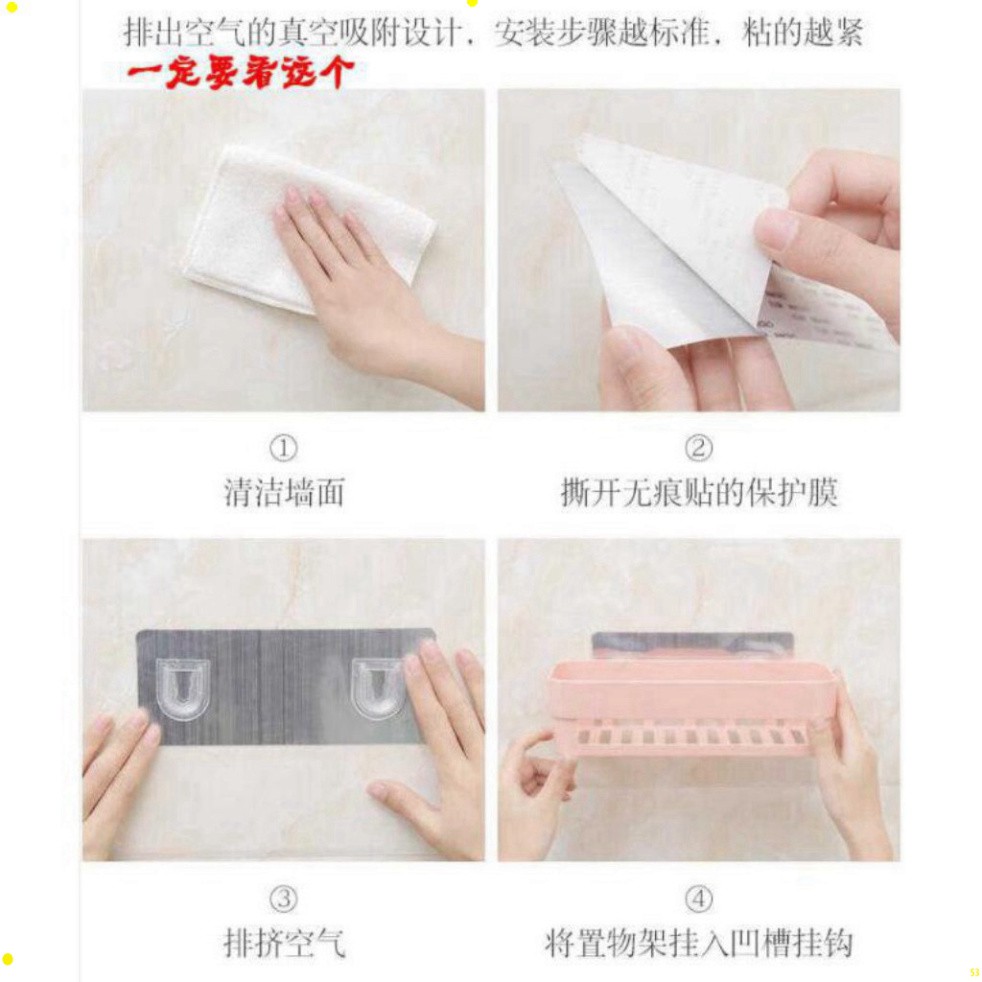 排出空气的真空吸附设计，安装步骤越标准，粘的越紧

一定要看这个

①
清洁墙面

②
撕开无痕贴的保护膜

③
排挤空气

④
将置物架挂入凹槽挂钩