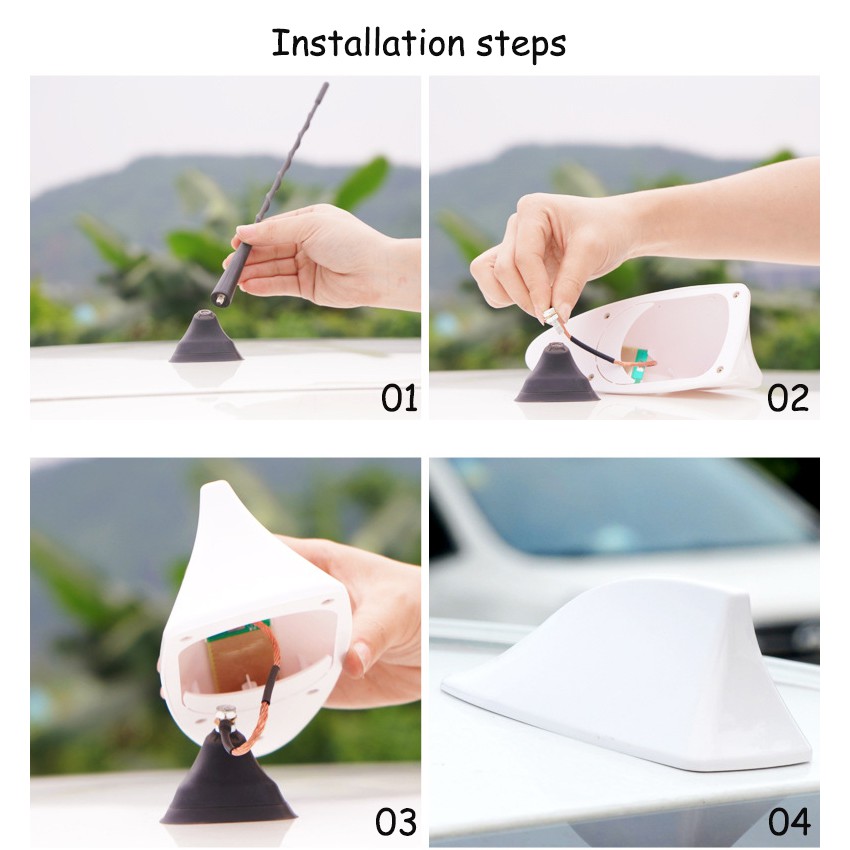 Installation steps

01

02

03

04