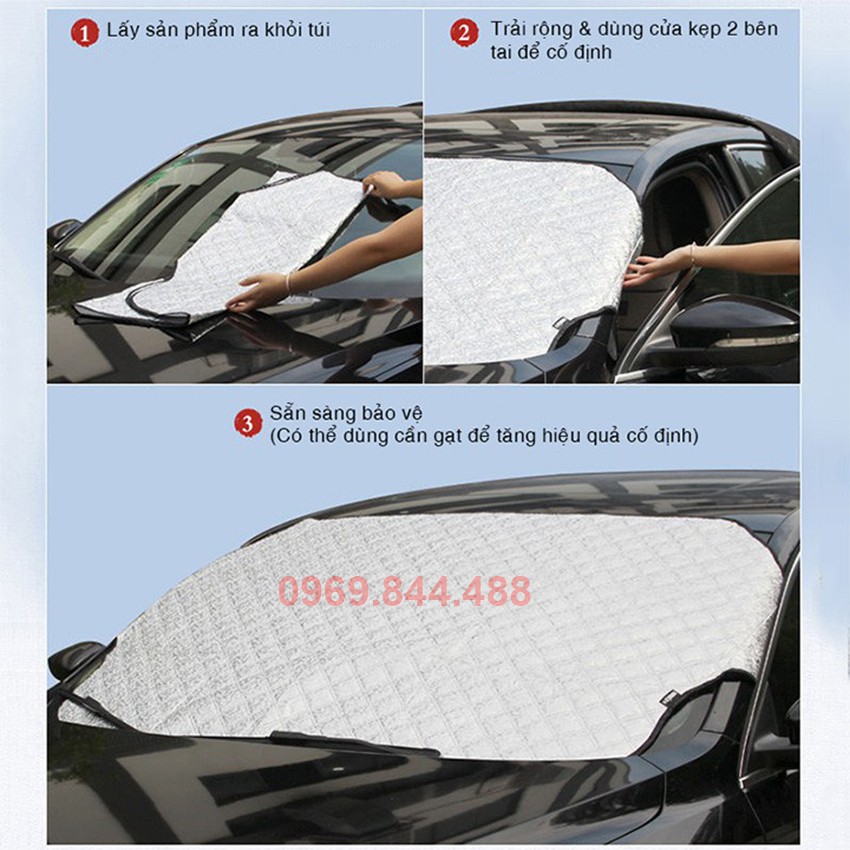 1 Lấy sản phẩm ra khỏi túi

2 Trải rộng & dùng cửa kẹp 2 bên tai để cố định

3 Sẵn sàng bảo vệ
(Có thể dùng cần gạt để tăng hiệu quả cố định)

0969.844.488