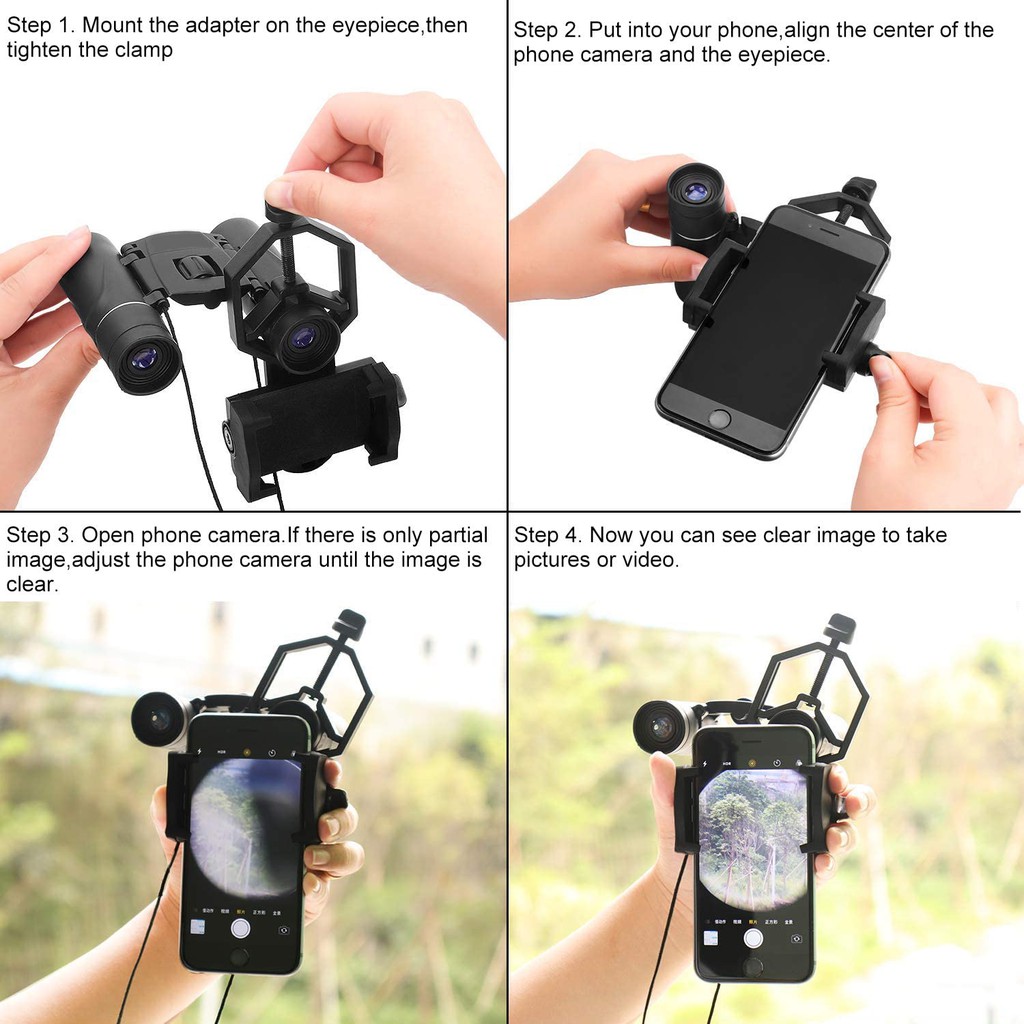 Step 1. Mount the adapter on the eyepiece,then tighten the clamp

Step 2. Put into your phone,align the center of the phone camera and the eyepiece.

Step 3. Open phone camera.If there is only partial image,adjust the phone camera until the image is clear.

Step 4. Now you can see clear image to take pictures or video.