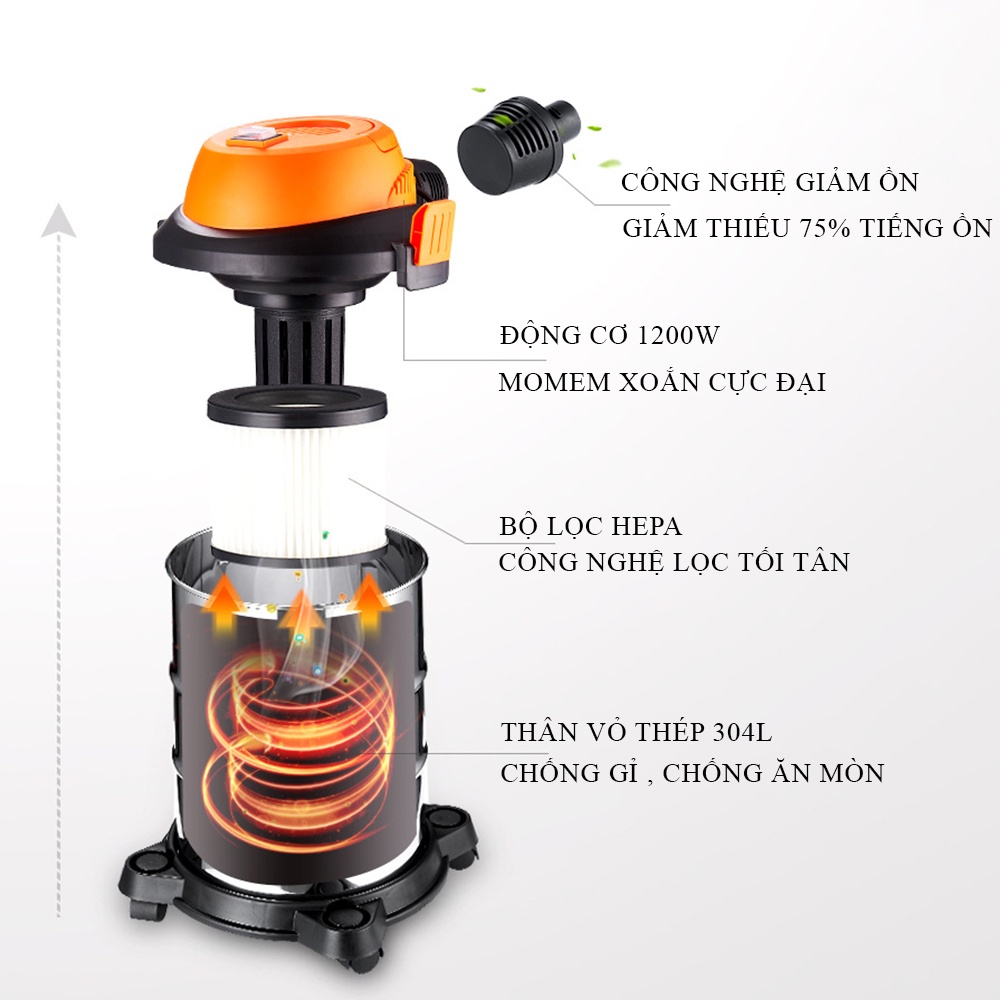 CÔNG NGHỆ GIẢM ỒN
GIẢM THIẾU 75% TIẾNG ỒN

ĐỘNG CƠ 1200W
MOMEM XOẮN CỰC ĐẠI

BỘ LỌC HEPA
CÔNG NGHỆ LỌC TỐI TÂN

THÂN VỎ THÉP 304L
CHỐNG GỈ , CHỐNG ĂN MÒN