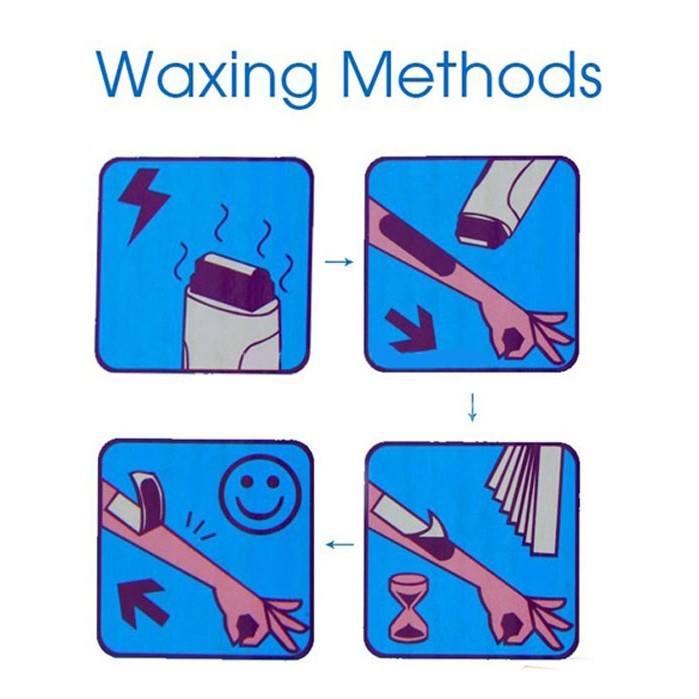 Waxing Methods