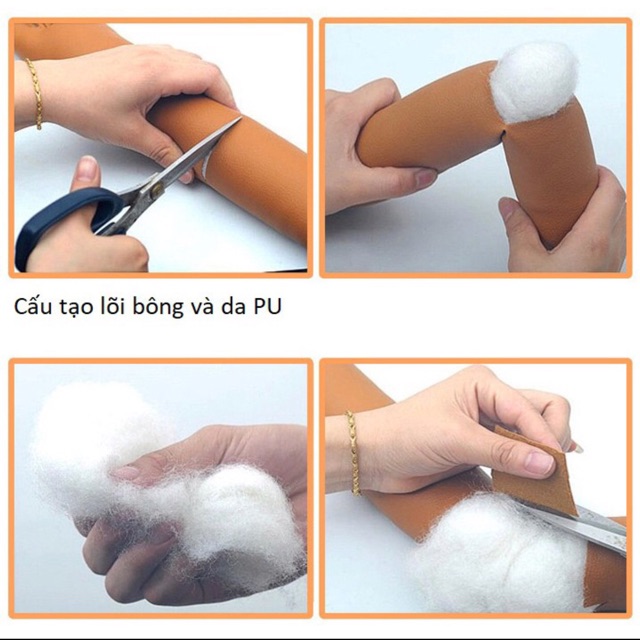 Cấu tạo lõi bông và da PU