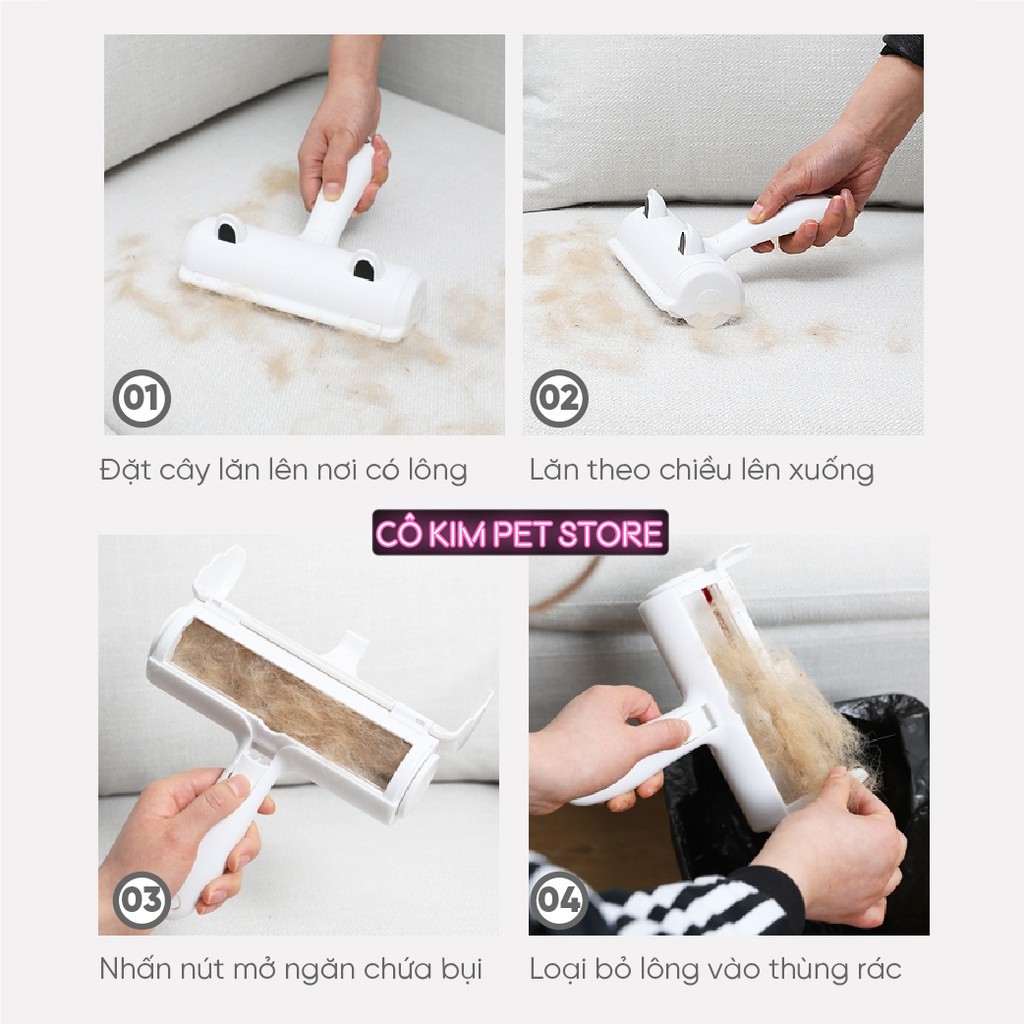 01

Đặt cây lăn lên nơi có lông

02

Lăn theo chiều lên xuống

CÔ KIM PET STORE

03

Nhấn nút mở ngăn chứa bụi

04

Loại bỏ lông vào thùng rác