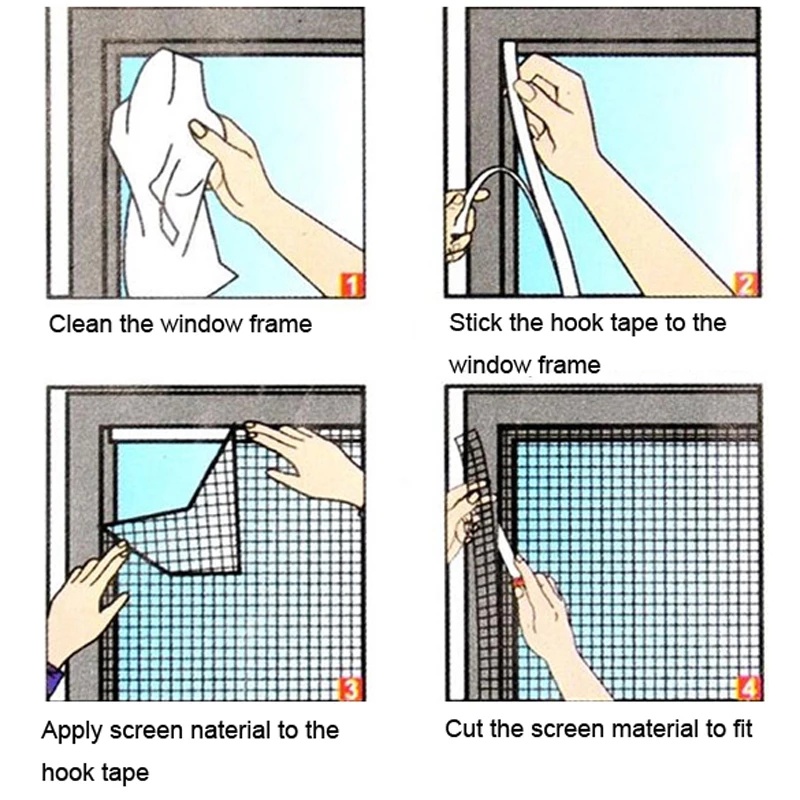 1

Clean the window frame

2

Stick the hook tape to the window frame

3

Apply screen naterial to the hook tape

4

Cut the screen material to fit