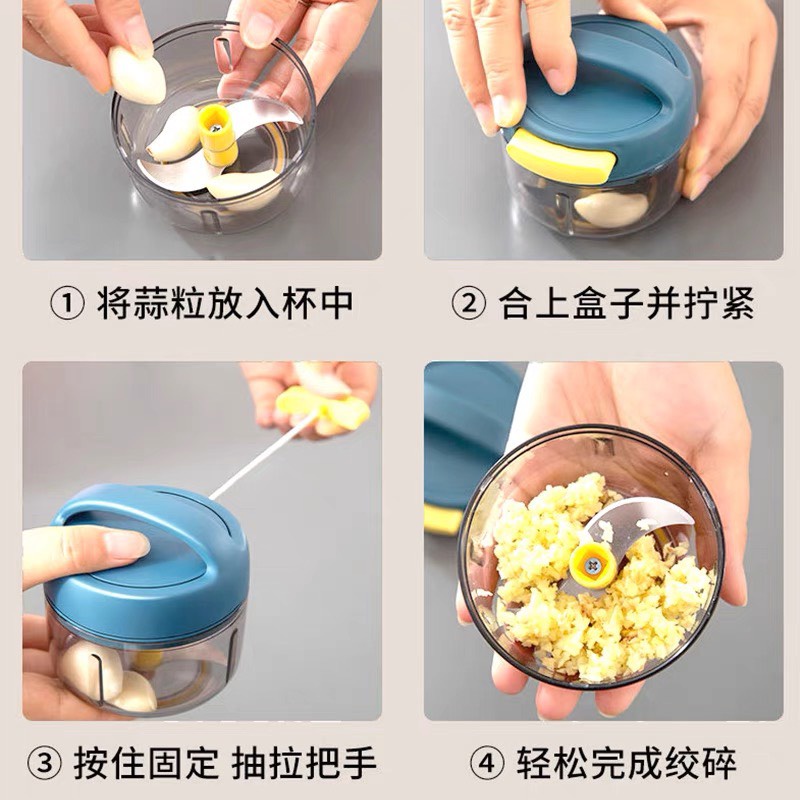 ① 将蒜粒放入杯中

② 合上盒子并拧紧

③ 按住固定 抽拉把手

④ 轻松完成绞碎