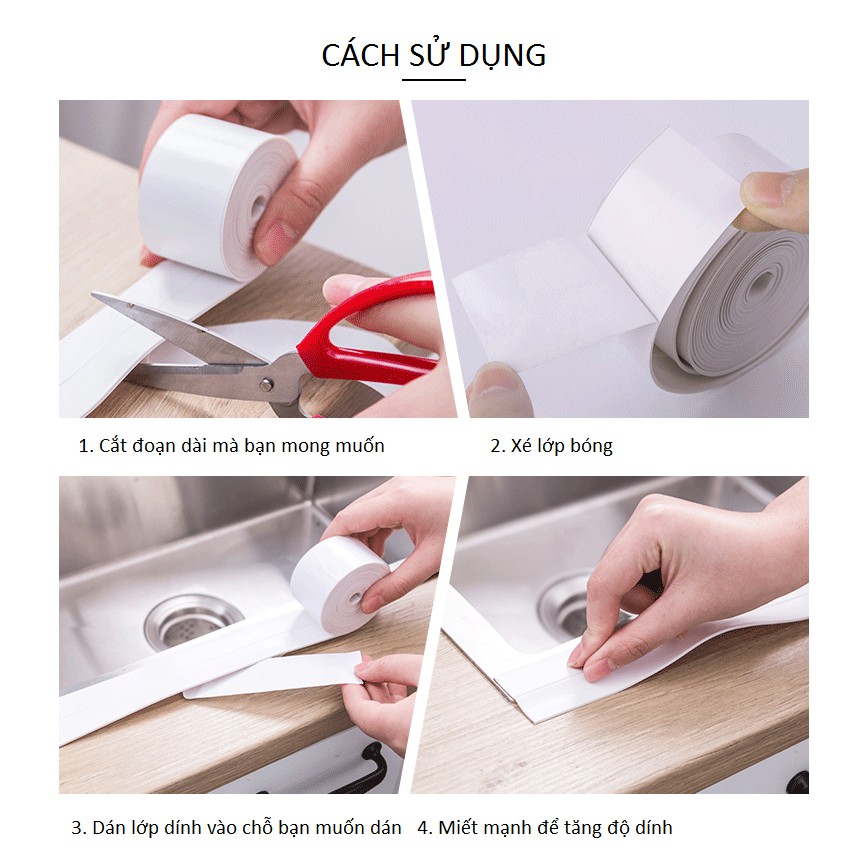 CÁCH SỬ DỤNG

1. Cắt đoạn dài mà bạn mong muốn

2. Xé lớp bóng

3. Dán lớp dính vào chỗ bạn muốn dán

4. Miết mạnh để tăng độ dính