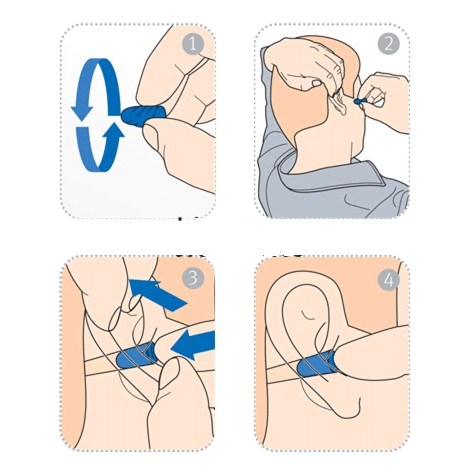 1

2

3

4