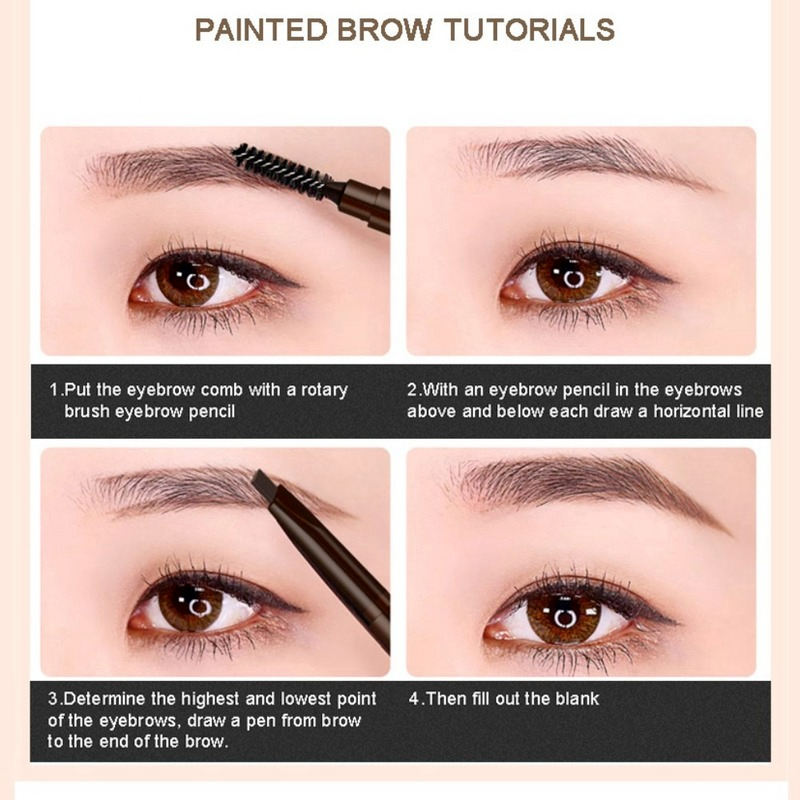 PAINTED BROW TUTORIALS

1.Put the eyebrow comb with a rotary brush eyebrow pencil

2.With an eyebrow pencil in the eyebrows above and below each draw a horizontal line

3.Determine the highest and lowest point of the eyebrows, draw a pen from brow to the end of the brow.

4.Then fill out the blank