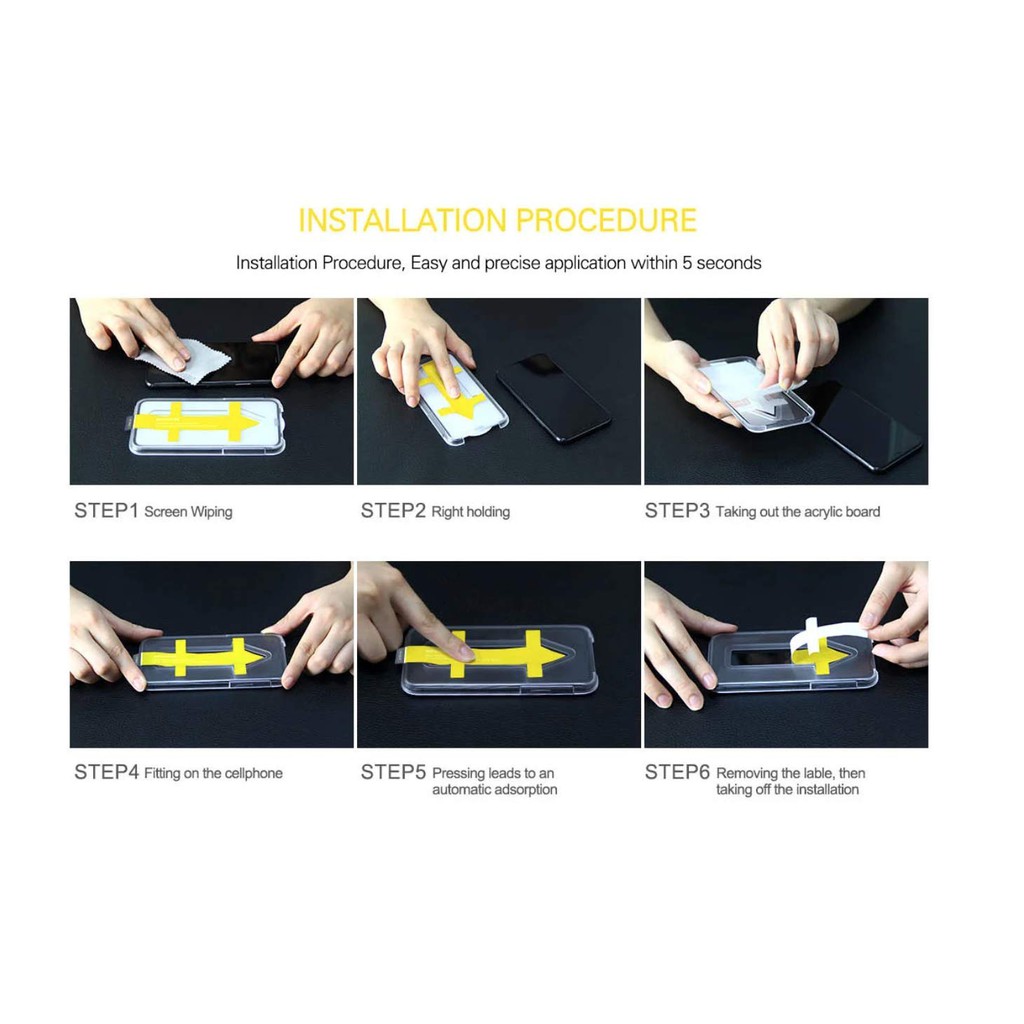 INSTALLATION PROCEDURE

Installation Procedure, Easy and precise application within 5 seconds

STEP1 Screen Wiping

STEP2 Right holding

STEP3 Taking out the acrylic board

STEP4 Fitting on the cellphone

STEP5 Pressing leads to an automatic adsorption

STEP6 Removing the lable, then taking off the installation