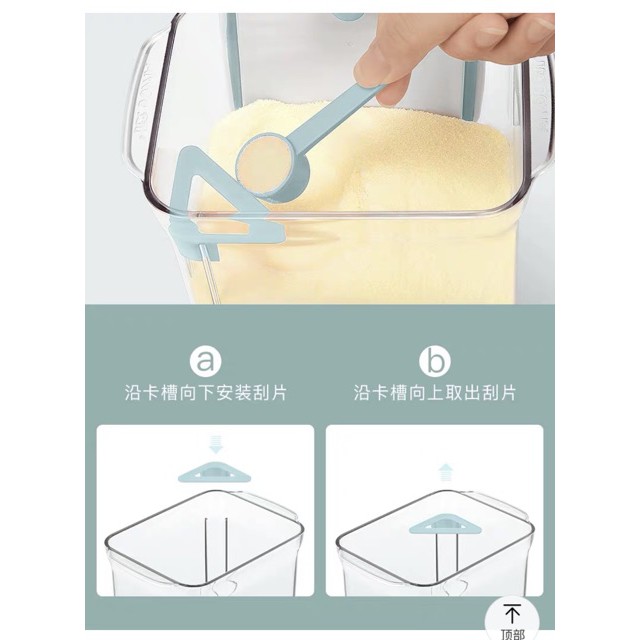 a
沿卡槽向下安装刮片

b
沿卡槽向上取出刮片

顶部