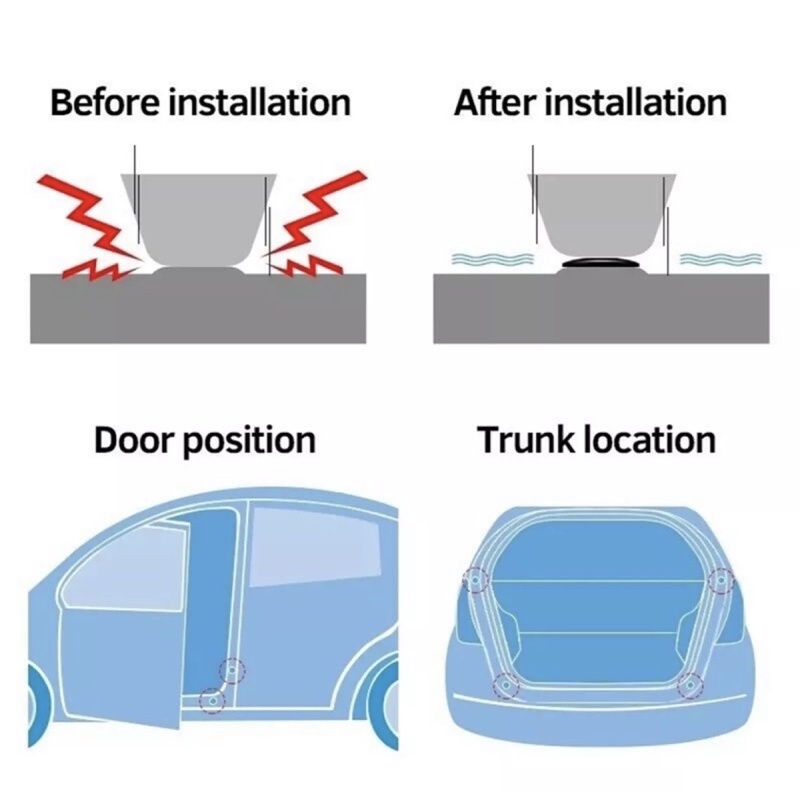 Before installation

After installation

Door position

Trunk location