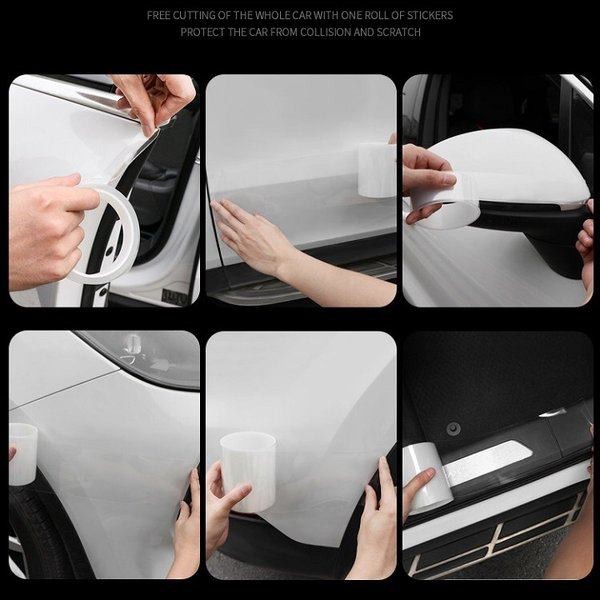 FREE CUTTING OF THE WHOLE CAR WITH ONE ROLL OF STICKERS
PROTECT THE CAR FROM COLLISION AND SCRATCH