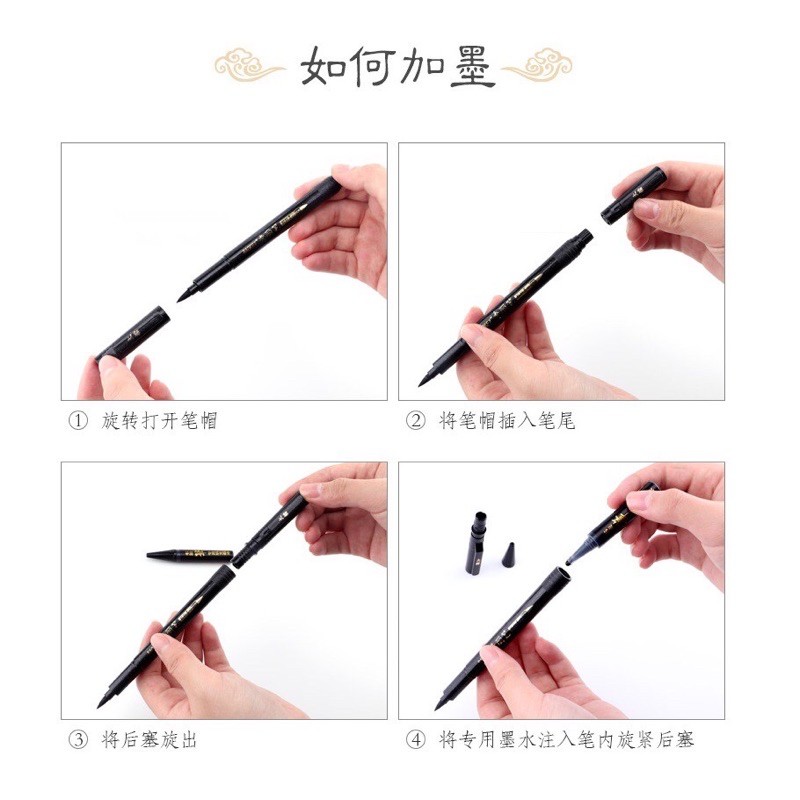 如何加墨

① 旋转打开笔帽

② 将笔帽插入笔尾

③ 将后塞旋出

④ 将专用墨水注入笔内旋紧后塞