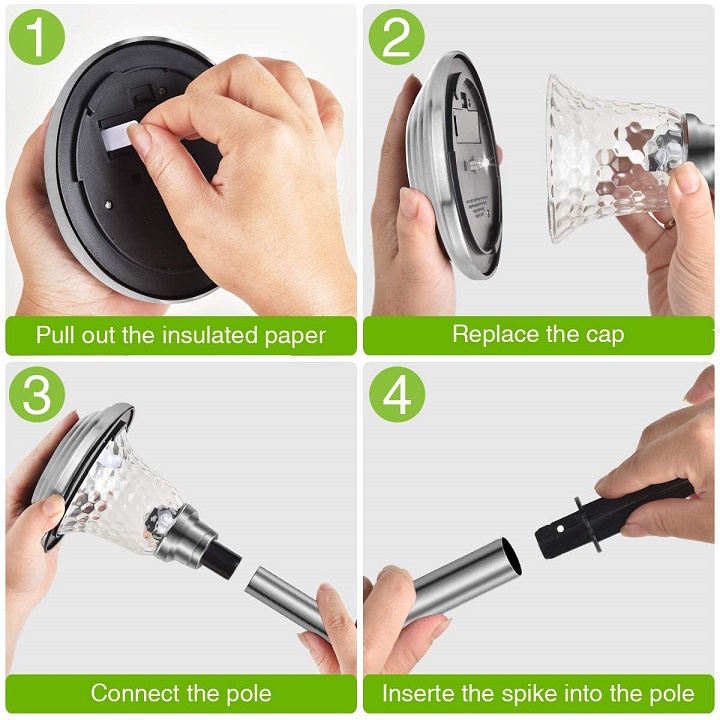 1
Pull out the insulated paper

2
Replace the cap

3
Connect the pole

4
Inserte the spike into the pole