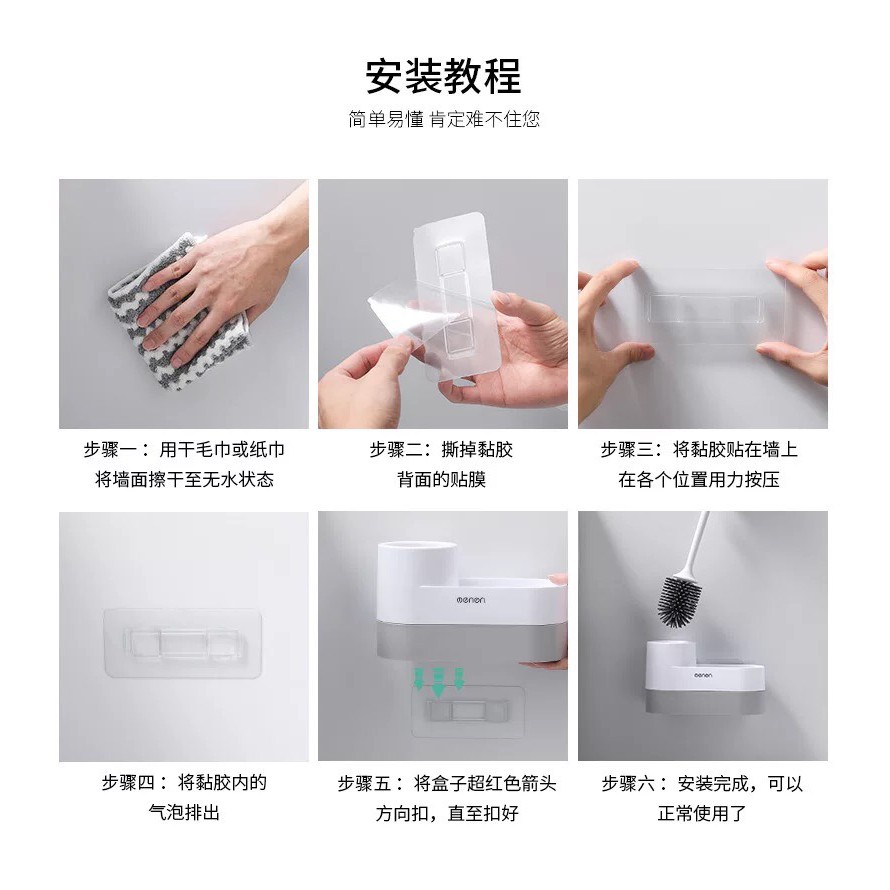 安装教程
简单易懂 肯定难不住您

步骤一：用干毛巾或纸巾将墙面擦干至无水状态

步骤二：撕掉黏胶背面的贴膜

步骤三：将黏胶贴在墙上在各个位置用力按压

步骤四：将黏胶内的气泡排出

oenon

步骤五：将盒子超红色箭头方向扣，直至扣好

oenon

步骤六：安装完成，可以正常使用了