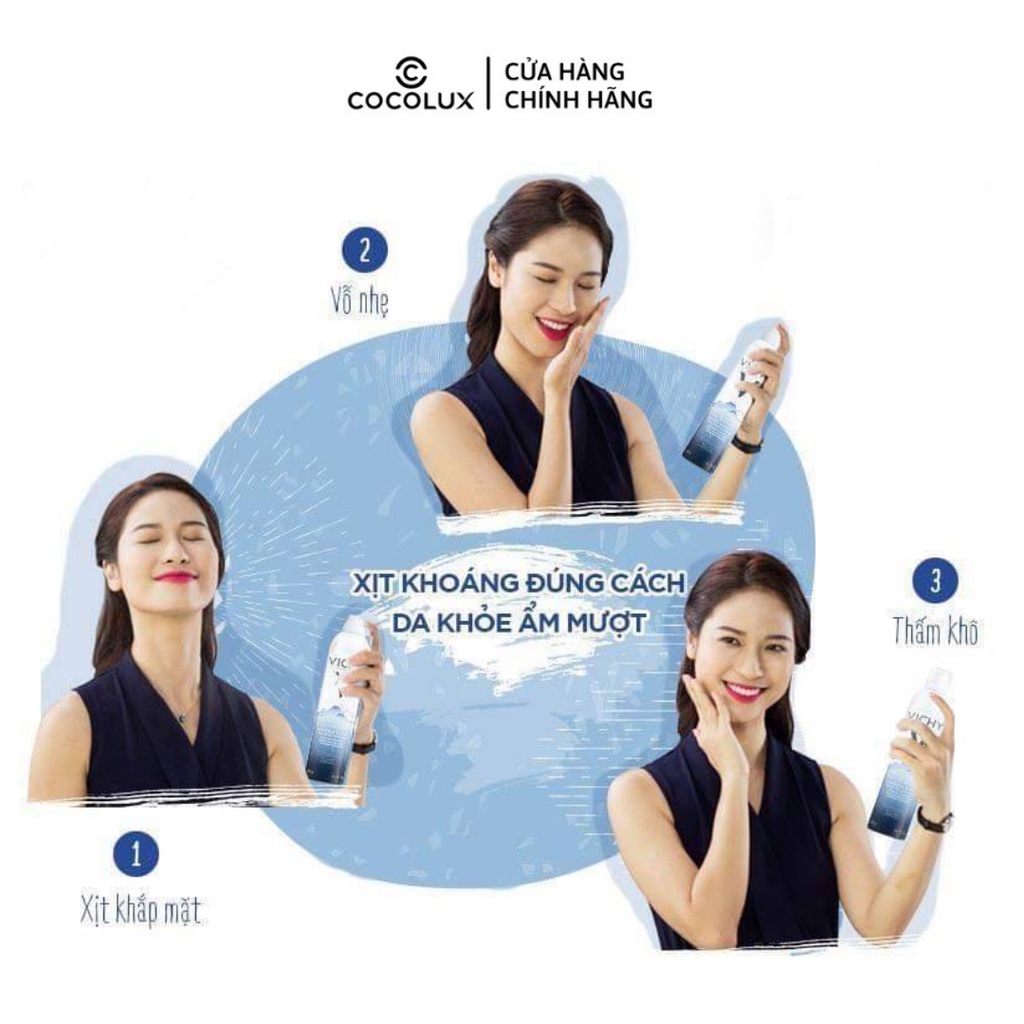 COCOLUX | CỬA HÀNG CHÍNH HÃNG

2
Vỗ nhẹ

XỊT KHOÁNG ĐÚNG CÁCH
DA KHỎE ẨM MƯỢT

3
Thấm khô

VICHY

1
Xịt khắp mặt