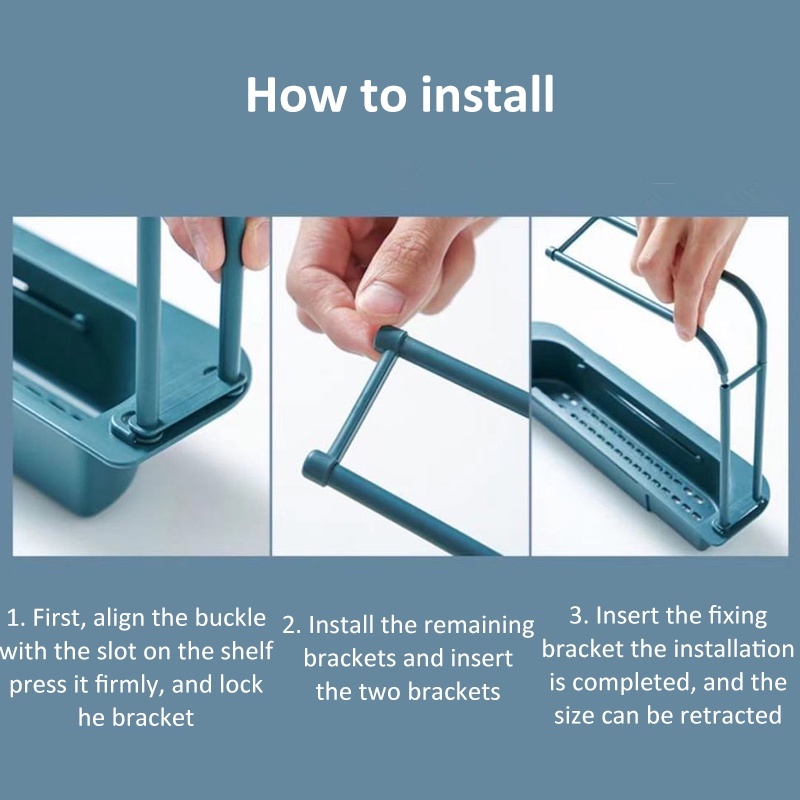 How to install

1. First, align the buckle with the slot on the shelf press it firmly, and lock he bracket

2. Install the remaining brackets and insert the two brackets

3. Insert the fixing bracket the installation is completed, and the size can be retracted