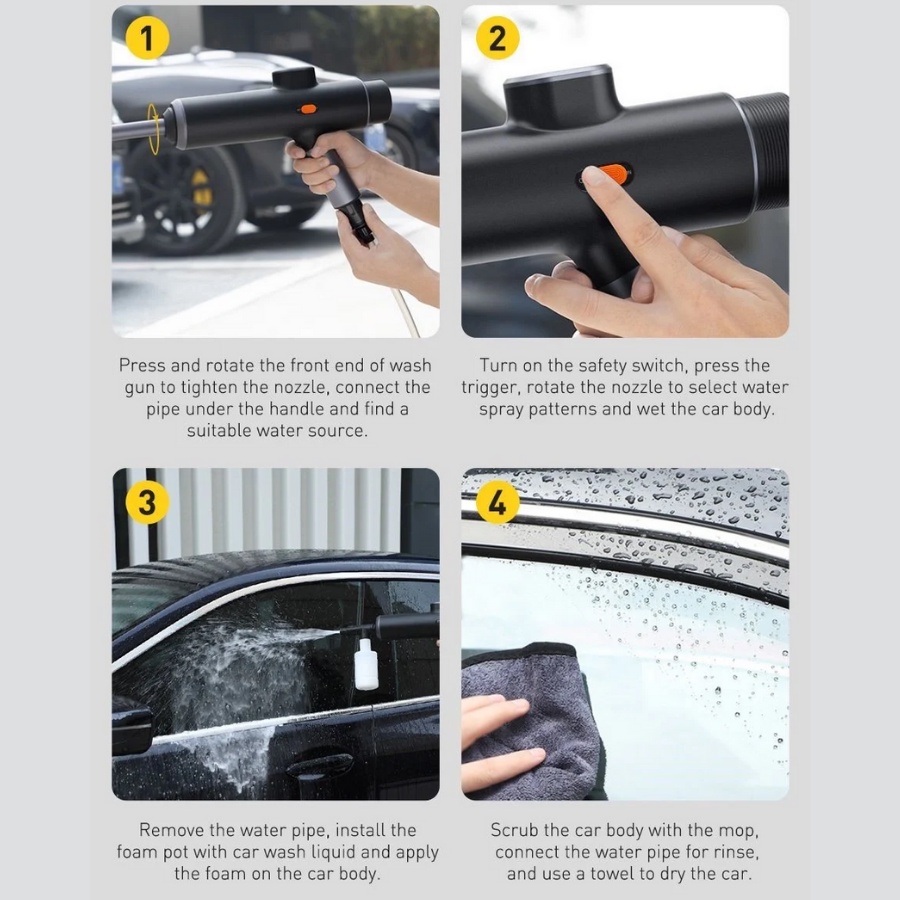 1

Press and rotate the front end of wash gun to tighten the nozzle, connect the pipe under the handle and find a suitable water source.

2

Turn on the safety switch, press the trigger, rotate the nozzle to select water spray patterns and wet the car body.

3

Remove the water pipe, install the foam pot with car wash liquid and apply the foam on the car body.

4

Scrub the car body with the mop, connect the water pipe for rinse, and use a towel to dry the car.