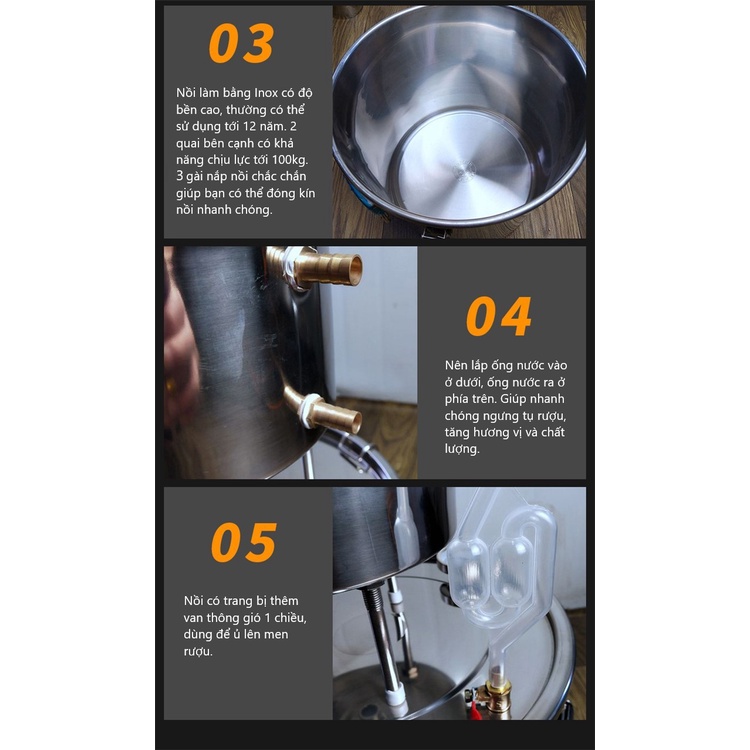 03

Nồi làm bằng Inox có độ bền cao, thường có thể sử dụng tới 12 năm. 2 quai bên cạnh có khả năng chịu lực tới 100kg. 3 gài nắp nồi chắc chắn giúp bạn có thể đóng kín nồi nhanh chóng.

04

Nên lắp ống nước vào ở dưới, ống nước ra ở phía trên. Giúp nhanh chóng ngưng tụ rượu, tăng hương vị và chất lượng.

05

Nồi có trang bị thêm van thông gió 1 chiều, dùng để ủ lên men rượu.