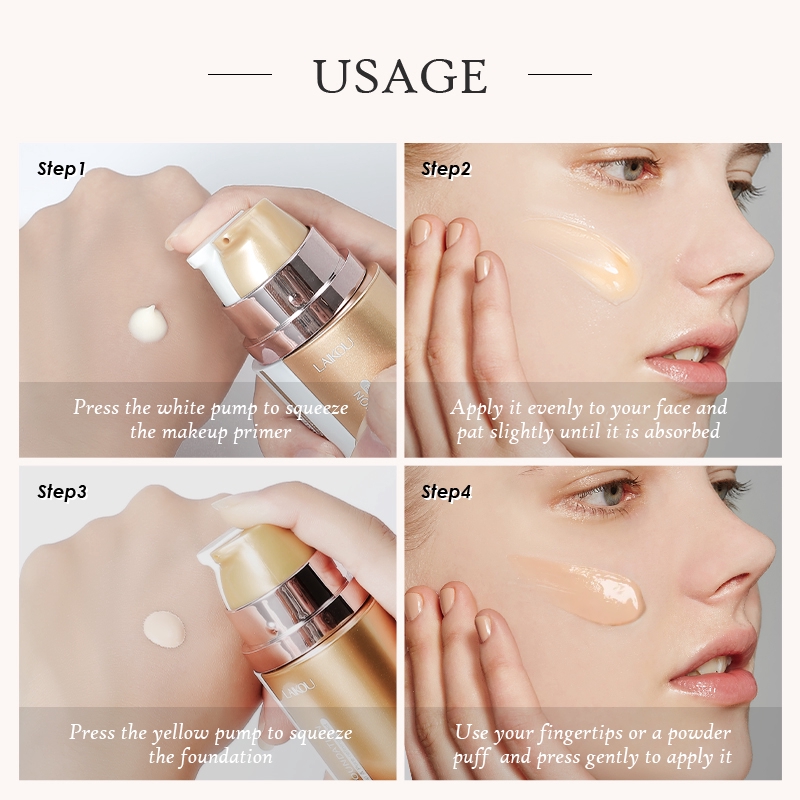 USAGE

Step1

LAIKOU

Press the white pump to squeeze the makeup primer

Step2

Apply it evenly to your face and pat slightly until it is absorbed

Step3

LAIKOU

Press the yellow pump to squeeze the foundation

Step4

Use your fingertips or a powder puff and press gently to apply it