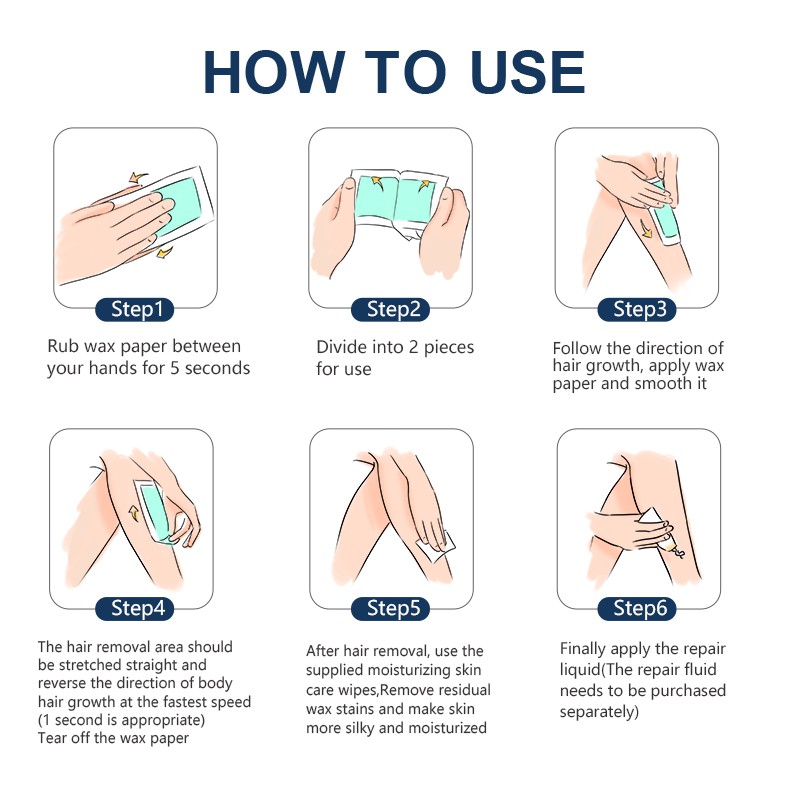 HOW TO USE

Step1

Rub wax paper between your hands for 5 seconds

Step2

Divide into 2 pieces for use

Step3

Follow the direction of hair growth, apply wax paper and smooth it

Step4

The hair removal area should be stretched straight and reverse the direction of body hair growth at the fastest speed (1 second is appropriate)
Tear off the wax paper

Step5

After hair removal, use the supplied moisturizing skin care wipes,Remove residual wax stains and make skin more silky and moisturized

Step6

Finally apply the repair liquid(The repair fluid needs to be purchased separately)