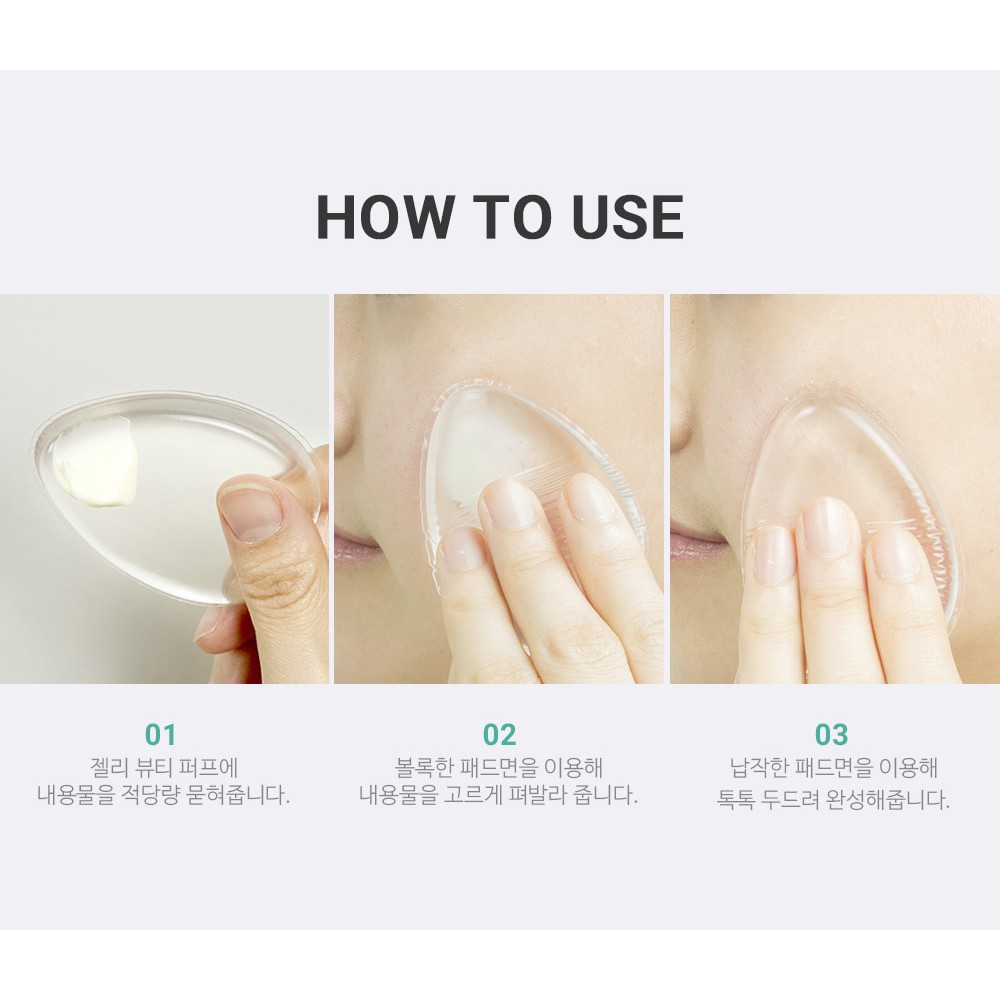 HOW TO USE

01
젤리 뷰티 퍼프에
내용물을 적당량 묻혀줍니다.

02
볼록한 패드면을 이용해
내용물을 고르게 펴발라 줍니다.

03
납작한 패드면을 이용해
톡톡 두드려 완성해줍니다.