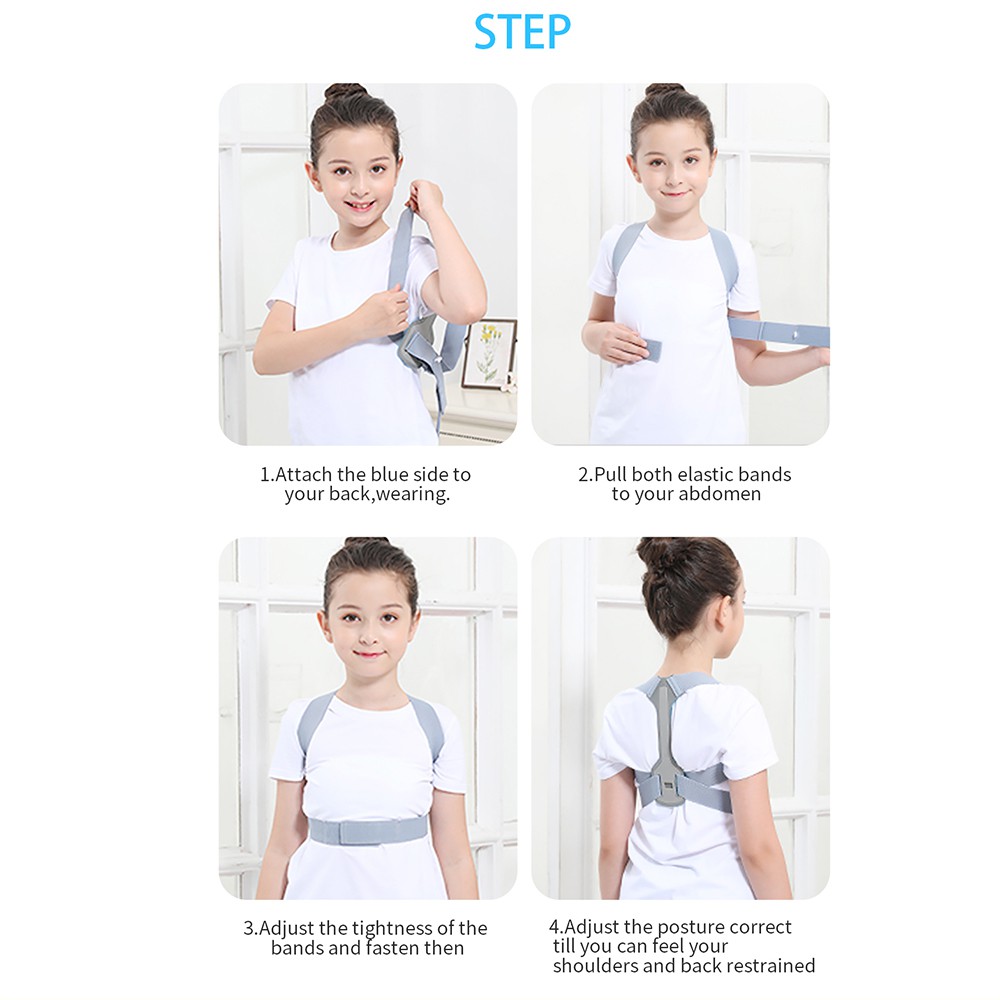 STEP

1.Attach the blue side to your back,wearing.

2.Pull both elastic bands to your abdomen

3.Adjust the tightness of the bands and fasten then

4.Adjust the posture correct till you can feel your shoulders and back restrained