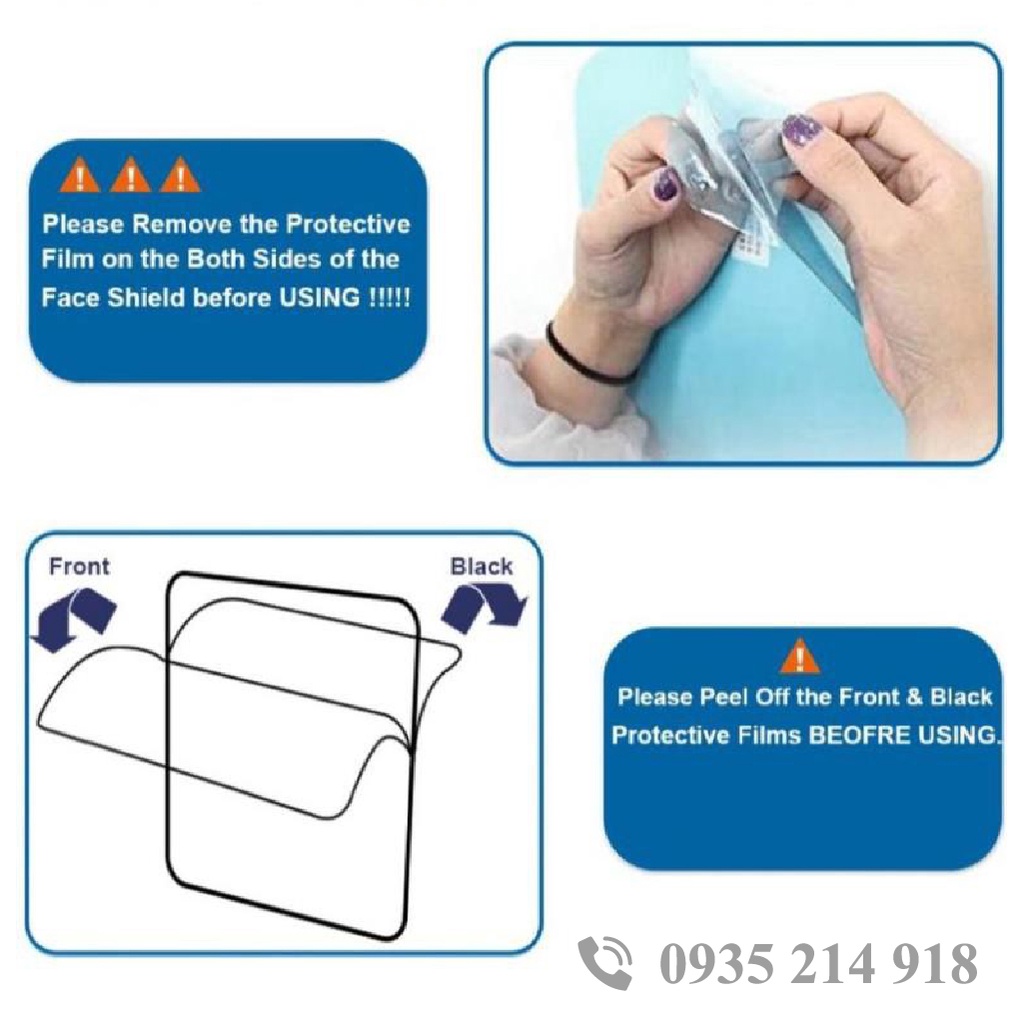 Please Remove the Protective Film on the Both Sides of the Face Shield before USING !!!!!

Front

Black

Please Peel Off the Front & Black Protective Films BEOFRE USING.

0935 214 918