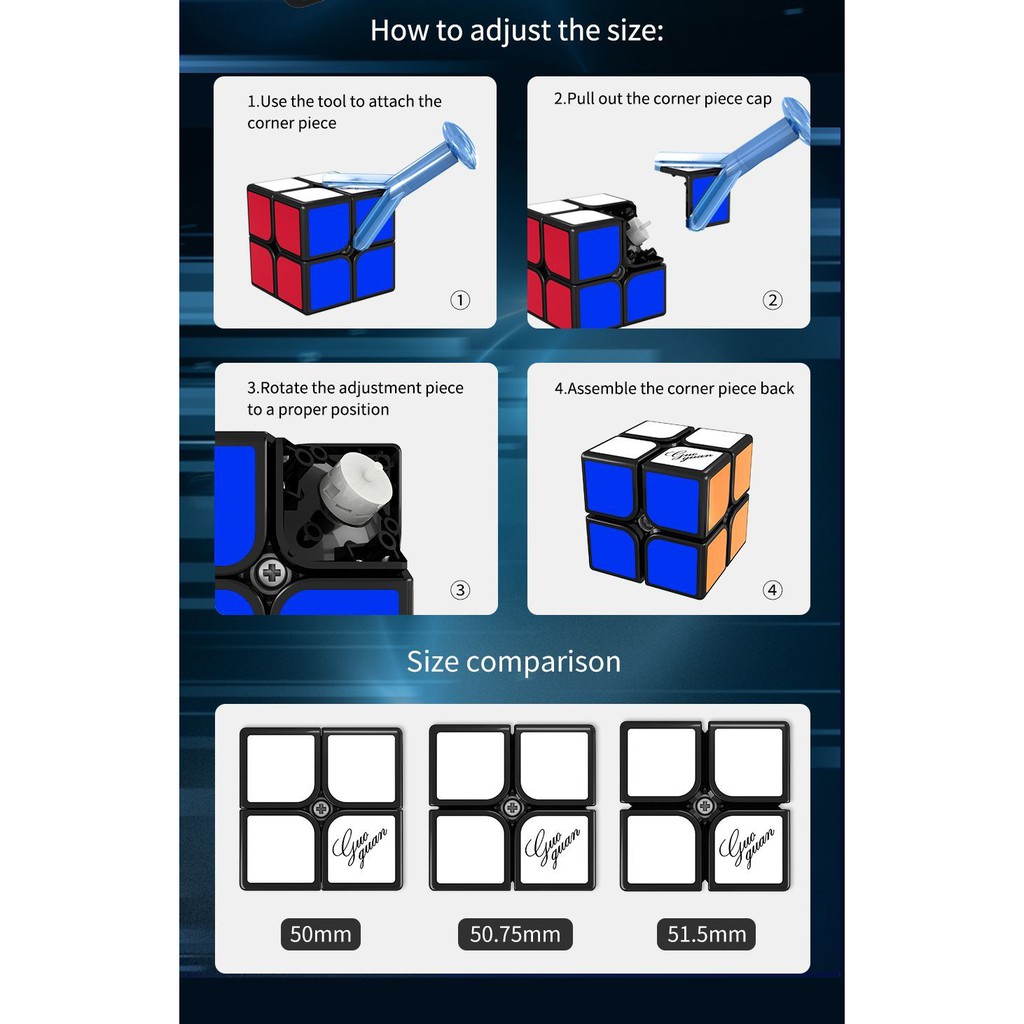 How to adjust the size:

1.Use the tool to attach the corner piece

①

2.Pull out the corner piece cap

②

3.Rotate the adjustment piece to a proper position

③

4.Assemble the corner piece back

Guo guan

④

Size comparison

Guo guan

Guo guan

Guo guan

50mm

50.75mm

51.5mm