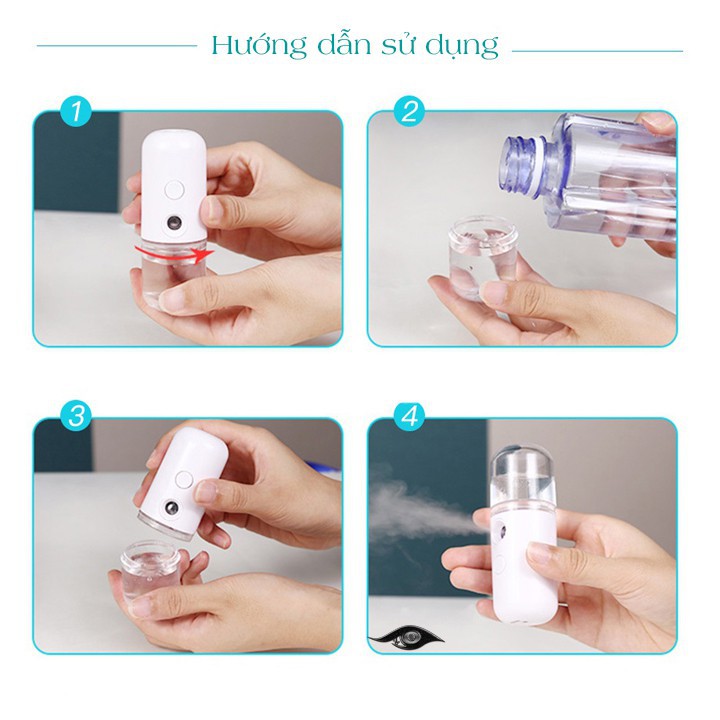 Hướng dẫn sử dụng

1

2

3

4