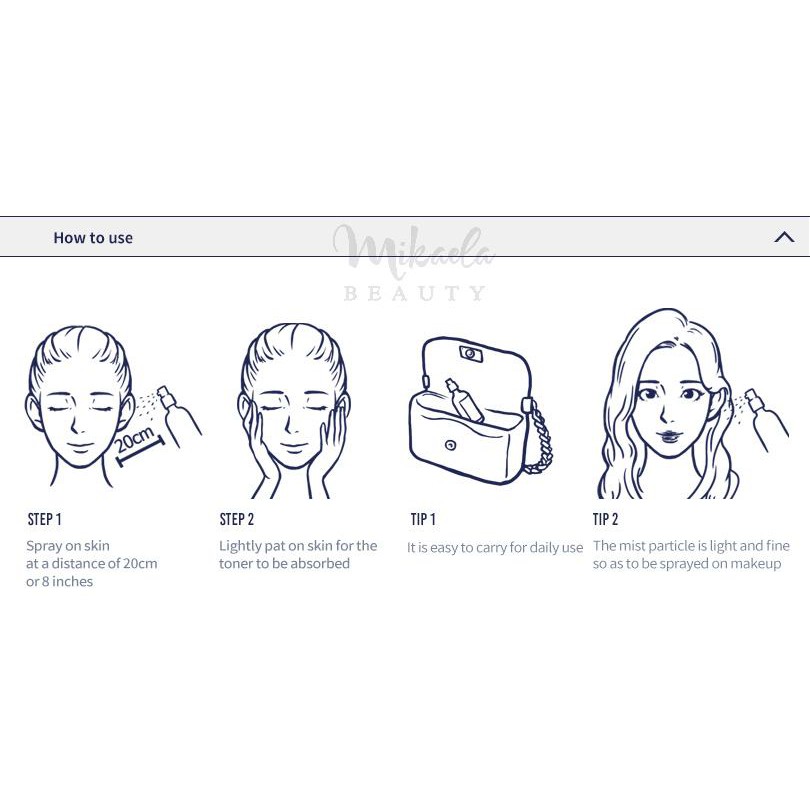 How to use

Mikaela
BEAUTY

20cm

STEP 1
Spray on skin
at a distance of 20cm
or 8 inches

STEP 2
Lightly pat on skin for the toner to be absorbed

TIP 1
It is easy to carry for daily use

TIP 2
The mist particle is light and fine so as to be sprayed on makeup