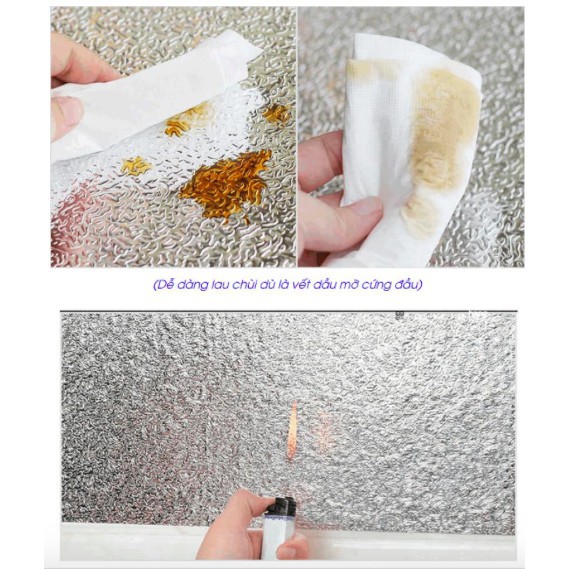 (Dễ dàng lau chùi dù là vết dầu mỡ cứng đầu)