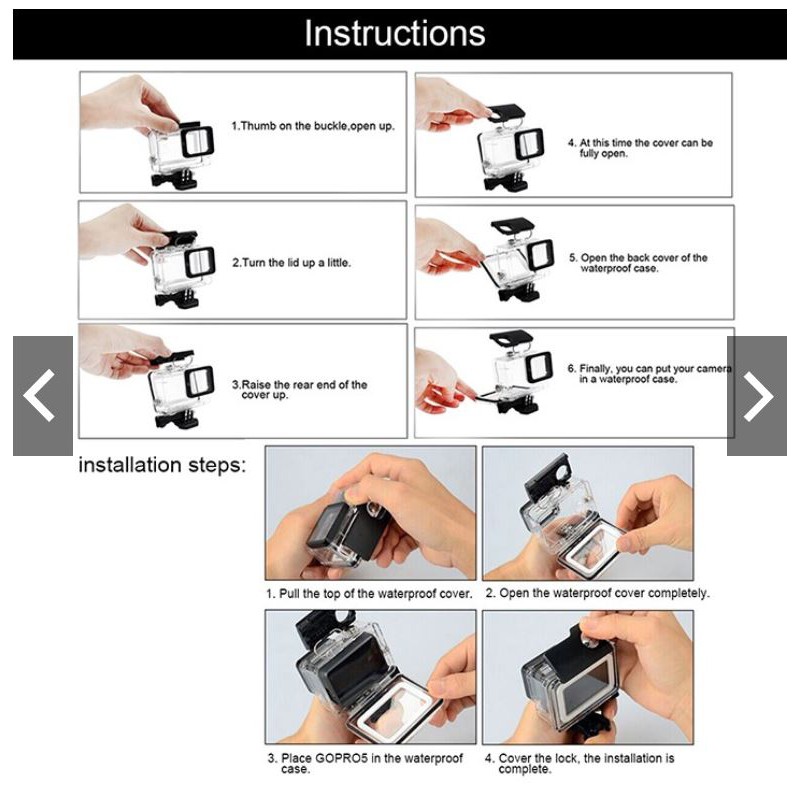 Instructions

1.Thumb on the buckle,open up.

2.Turn the lid up a little.

3.Raise the rear end of the cover up.

4. At this time the cover can be fully open.

5. Open the back cover of the waterproof case.

6. Finally, you can put your camera in a waterproof case.

installation steps:

1. Pull the top of the waterproof cover.

2. Open the waterproof cover completely.

3. Place GOPRO5 in the waterproof case.

4. Cover the lock, the installation is complete.