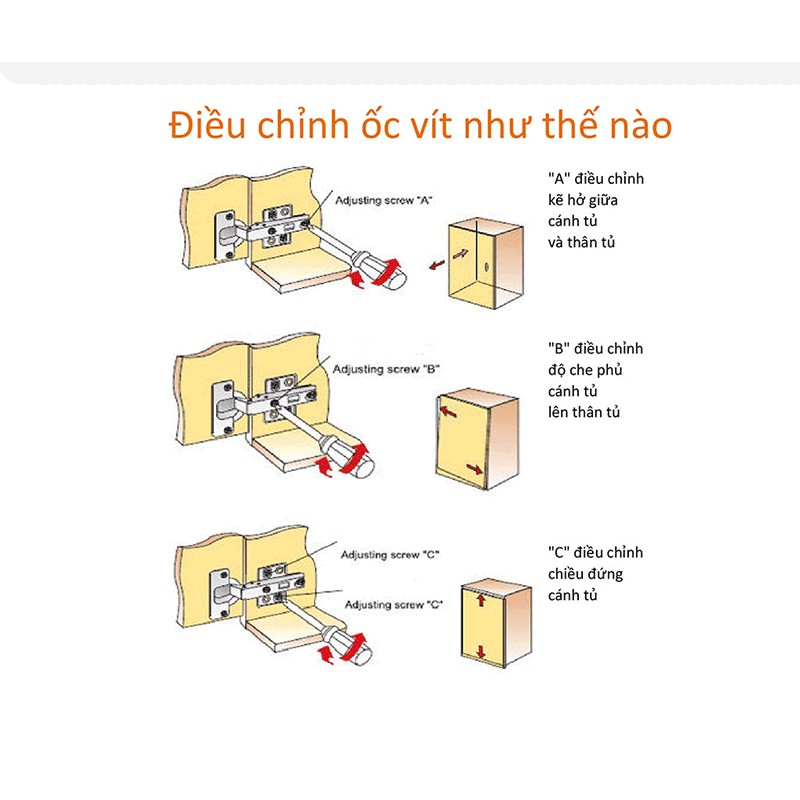 Điều chỉnh ốc vít như thế nào

Adjusting screw "A"

"A" điều chỉnh kẽ hở giữa cánh tủ và thân tủ

Adjusting screw "B"

"B" điều chỉnh độ che phủ cánh tủ lên thân tủ

Adjusting screw "C"

Adjusting screw "C"

"C" điều chỉnh chiều đứng cánh tủ