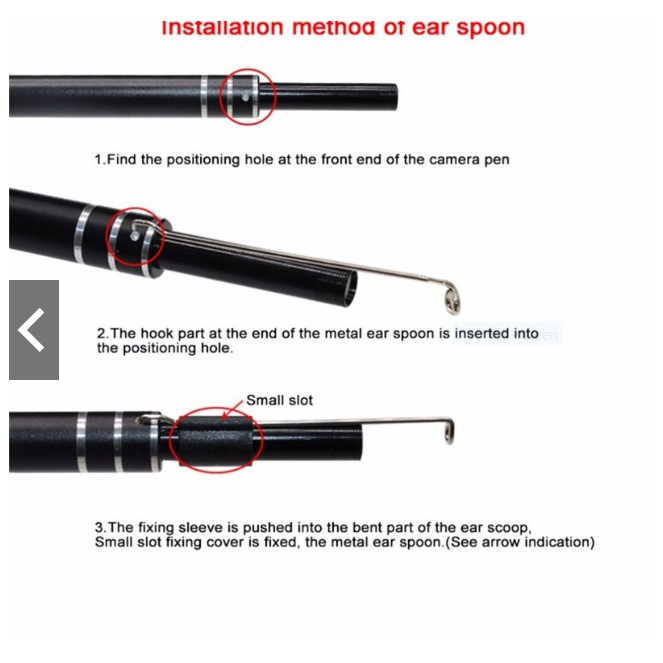 Installation method of ear spoon

1.Find the positioning hole at the front end of the camera pen

2.The hook part at the end of the metal ear spoon is inserted into the positioning hole.

Small slot

3.The fixing sleeve is pushed into the bent part of the ear scoop, Small slot fixing cover is fixed, the metal ear spoon.(See arrow indication)