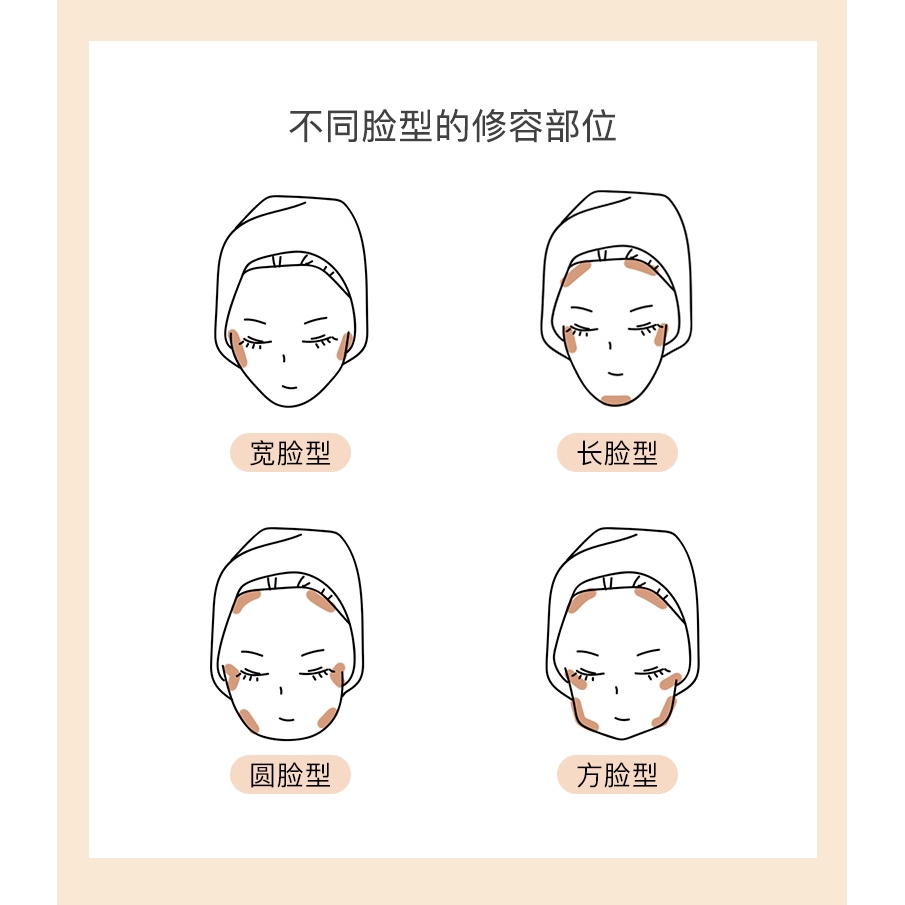 不同脸型的修容部位

宽脸型

长脸型

圆脸型

方脸型