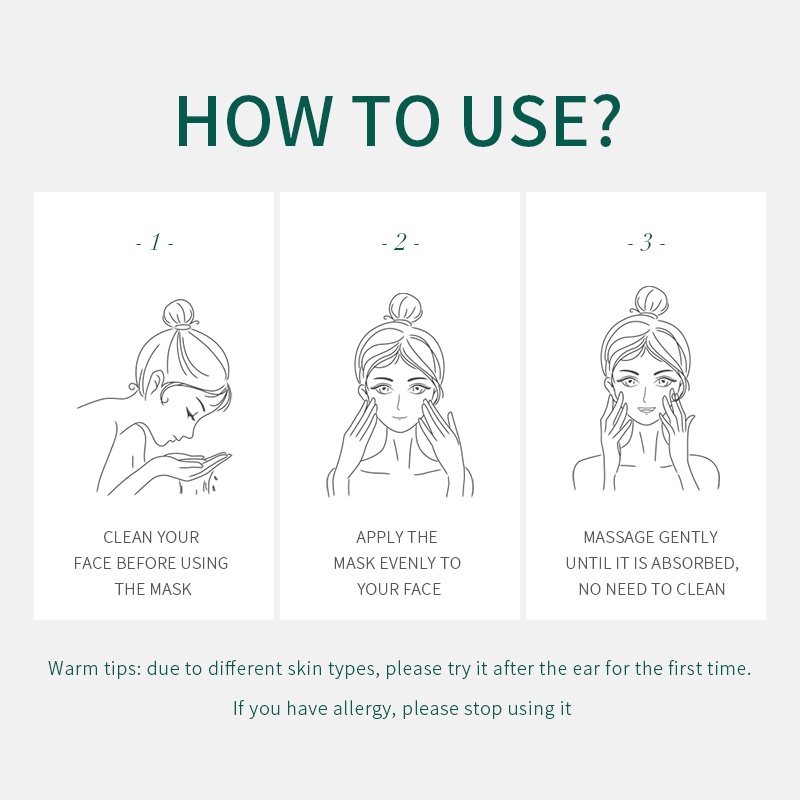 HOW TO USE?

- 1 -

CLEAN YOUR FACE BEFORE USING THE MASK

- 2 -

APPLY THE MASK EVENLY TO YOUR FACE

- 3 -

MASSAGE GENTLY UNTIL IT IS ABSORBED, NO NEED TO CLEAN

Warm tips: due to different skin types, please try it after the ear for the first time.

If you have allergy, please stop using it