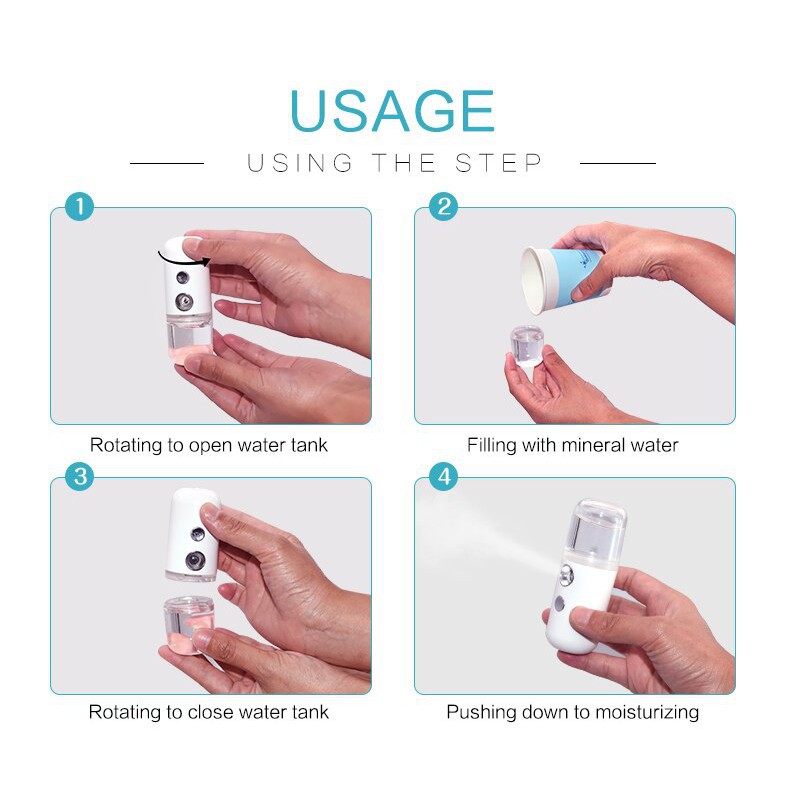 USAGE

USING THE STEP

1

Rotating to open water tank

2

Filling with mineral water

3

Rotating to close water tank

4

Pushing down to moisturizing