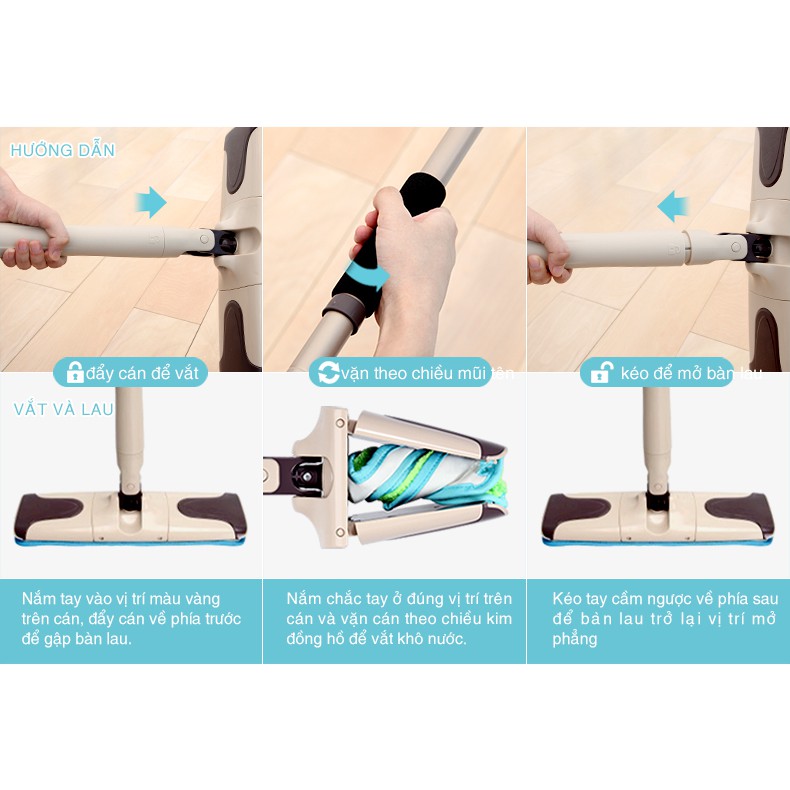 HƯỚNG DẪN

đẩy cán để vắt

vặn theo chiều mũi tên

kéo để mở bàn lau

VẮT VÀ LAU

Nắm tay vào vị trí màu vàng trên cán, đẩy cán về phía trước để gập bàn lau.

Nắm chắc tay ở đúng vị trí trên cán và vặn cán theo chiều kim đồng hồ để vắt khô nước.

Kéo tay cầm ngược về phía sau để bàn lau trở lại vị trí mở phẳng