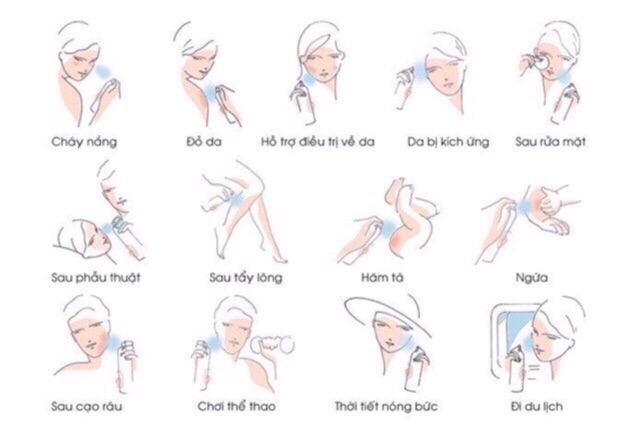 Cháy nắng

Đỏ da

Hỗ trợ điều trị về da

Da bị kích ứng

Sau rửa mặt

Sau phẫu thuật

Sau tẩy lông

Hăm tã

Ngứa

Sau cạo râu

Chơi thể thao

Thời tiết nóng bức

Đi du lịch